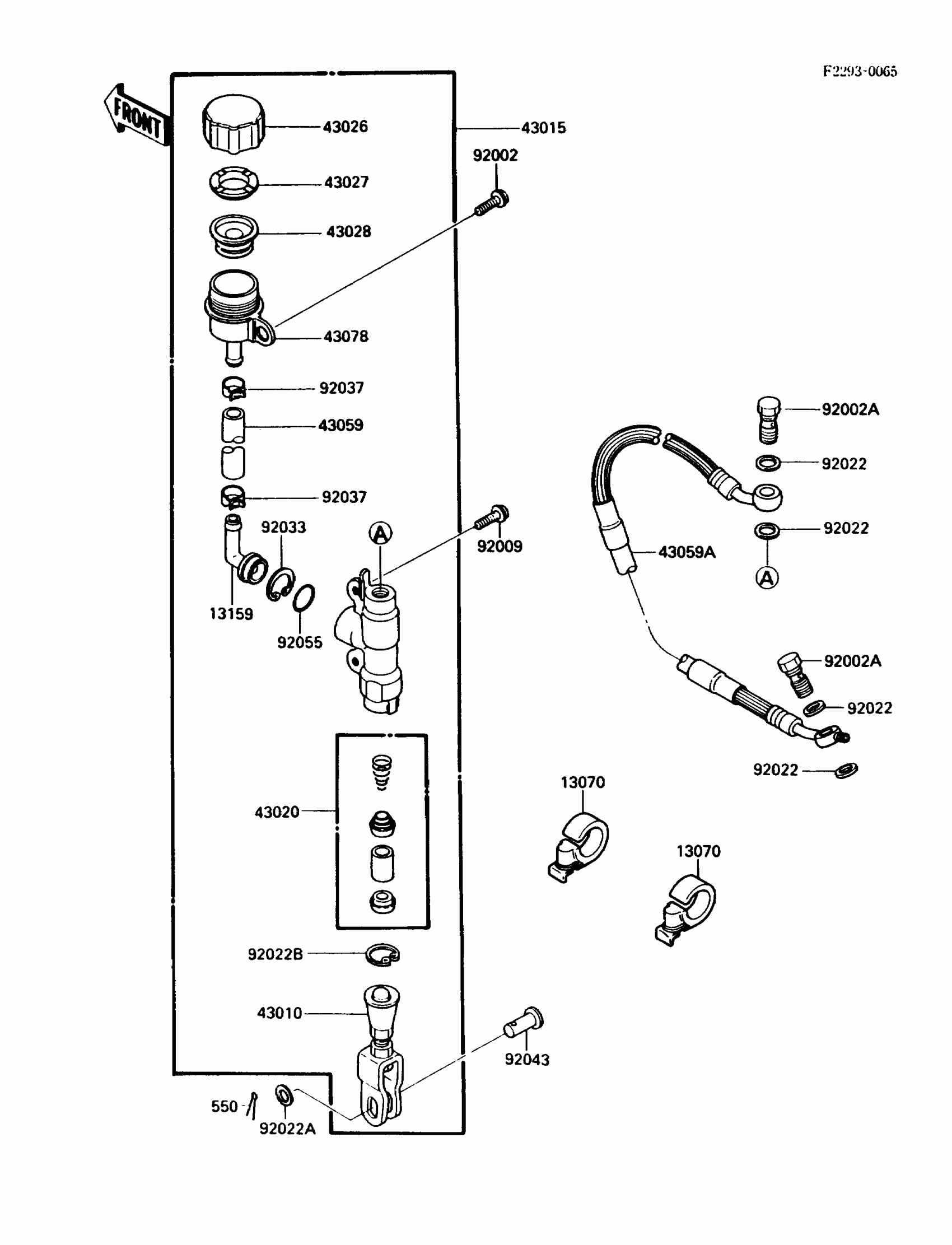 F2293-0065

FRONT

43026

43015

92002

43027

43028

43078

92037

43059

92037

92033

A

92009

13159

92055

92002A

92022

92022

43059A

A

92002A

92022

92022

43020

13070

13070

92022B

43010

92043

550

92022A