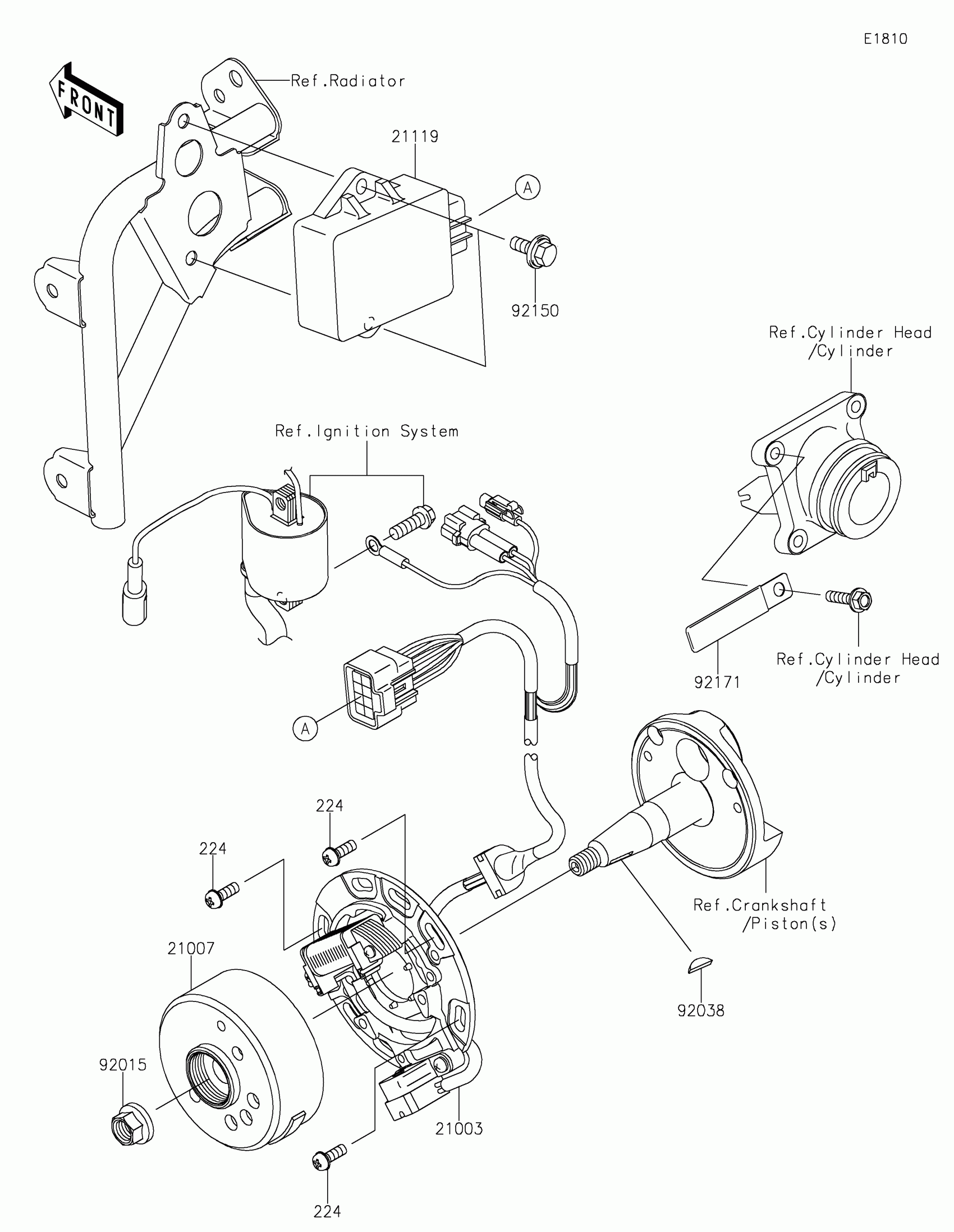 E1810

FRONT

Ref.Radiator

21119

A

92150

Ref.Cylinder Head /Cylinder

Ref.Ignition System

92171

Ref.Cylinder Head /Cylinder

A

224

224

Ref.Crankshaft /Piston(s)

21007

92038

92015

21003

224