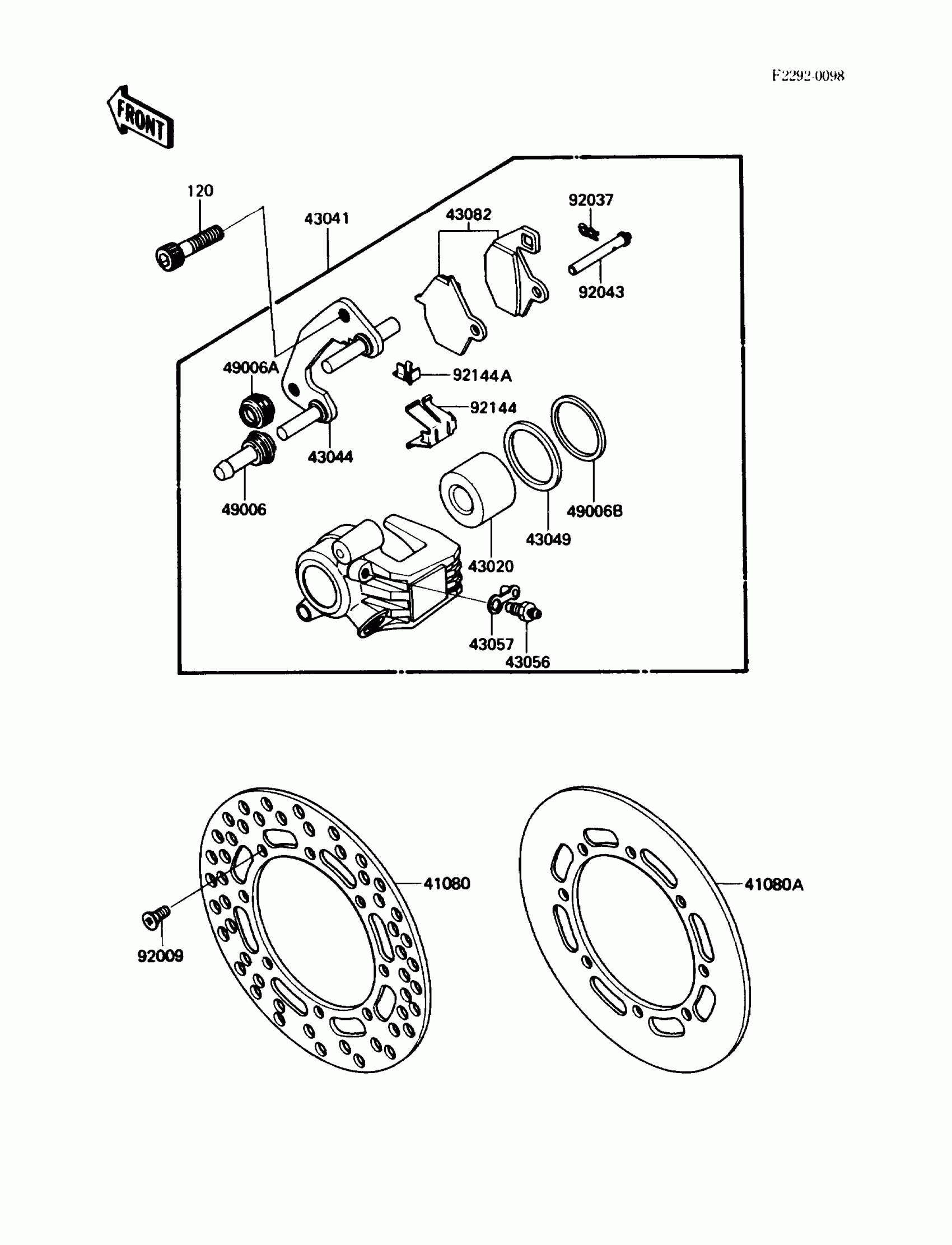 F2292-0098

FRONT

120
43041
43082
92037
92043
49006A
92144A
92144
43044
49006
49006B
43049
43020
43057
43056

41080
92009
41080A