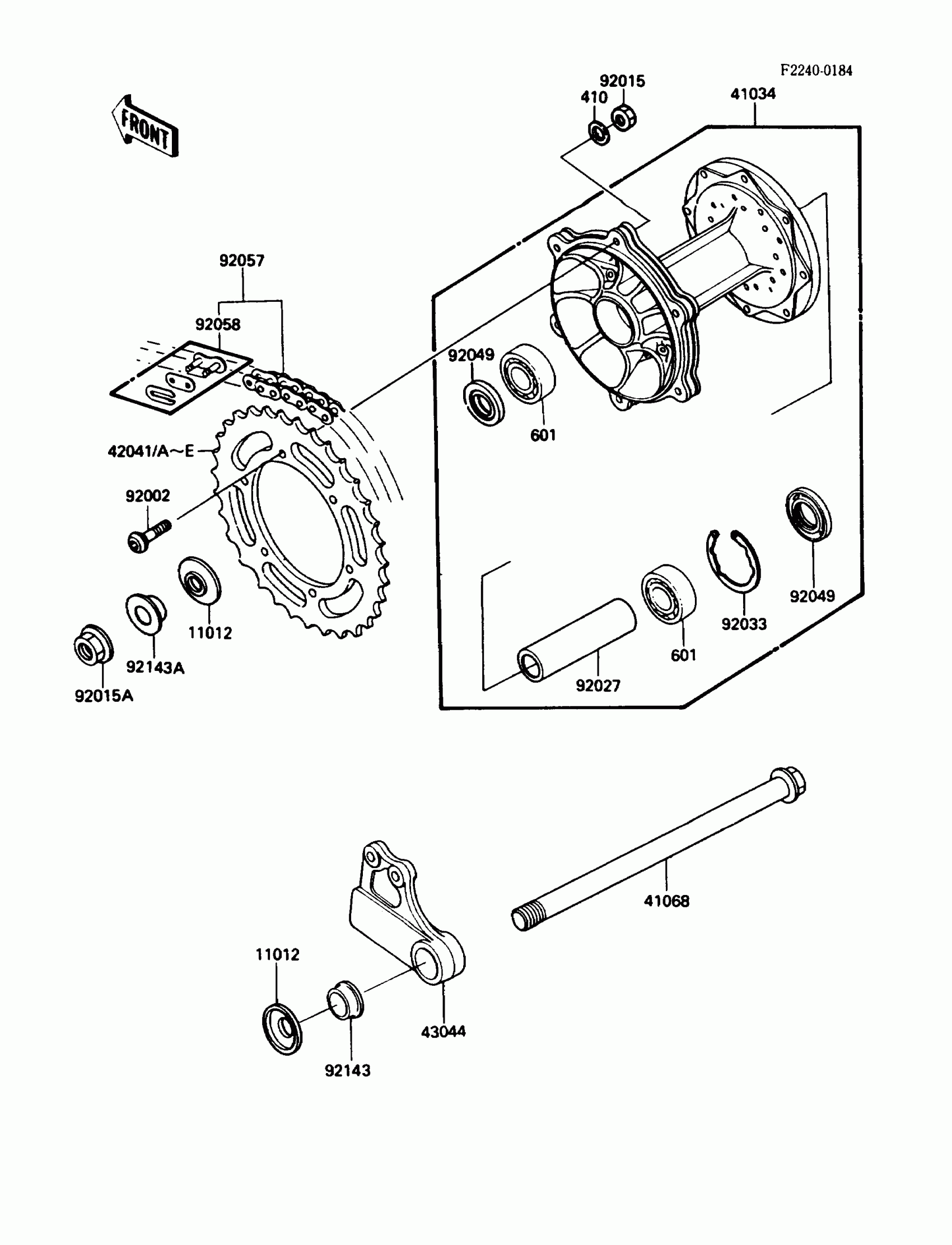 F2240-0184

FRONT

92015
410
41034

92057
92058

92049
601

42041/A~E

92002

11012
92143A
92015A

92049
92033
601
92027

41068

11012
43044
92143