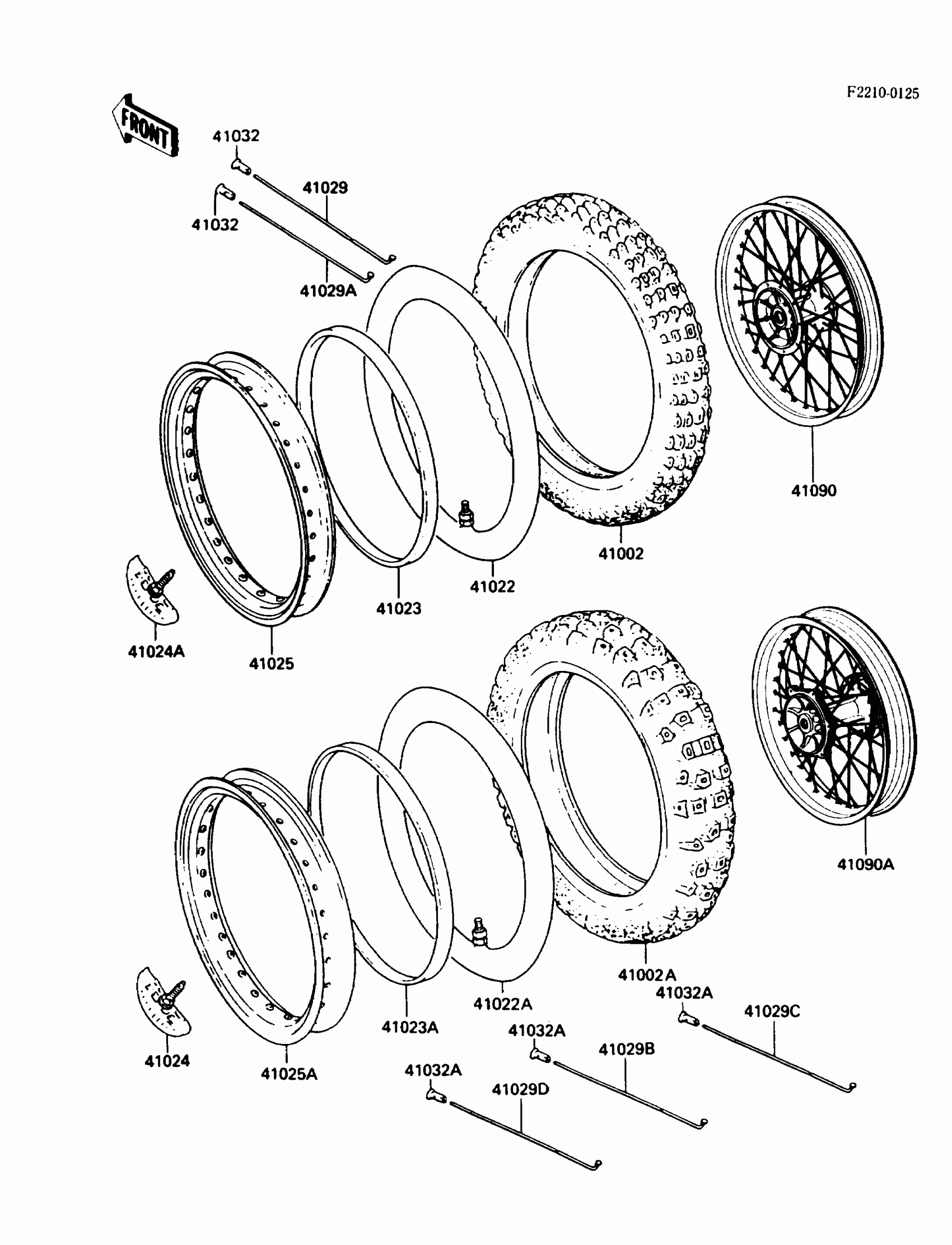 F2210-0125

FRONT

41032

41029

41032

41029A

41090

41002

41022

41023

41024A

41025

41090A

41002A

41032A

41029C

41022A

41023A

41032A

41029B

41024

41025A

41032A

41029D