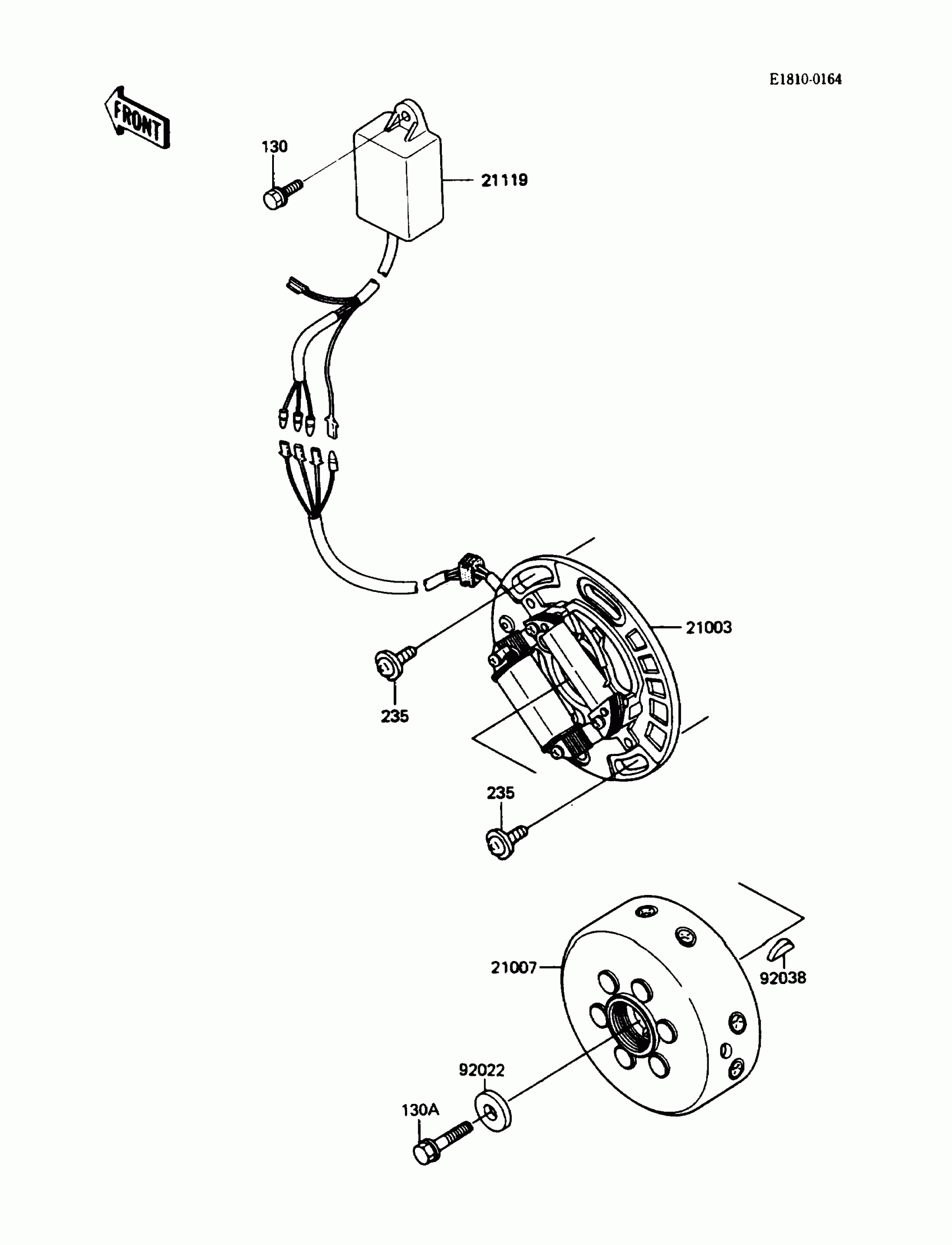 E1810-0164

FRONT

130

21119

21003

235

235

21007

92038

92022

130A