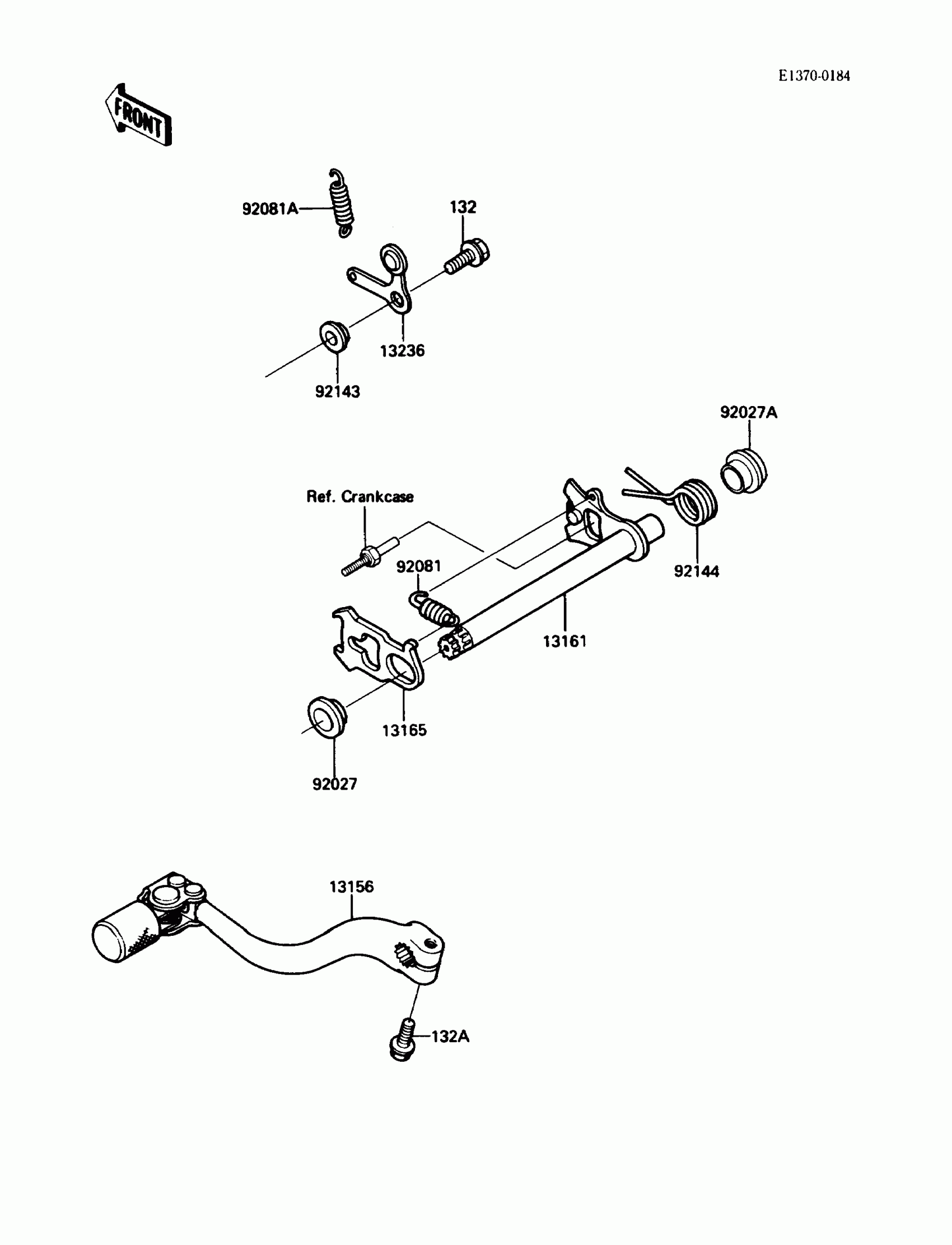 E1370-0184

FRONT

92081A

132

13236

92143

92027A

Ref. Crankcase

92081

92144

13161

13165

92027

13156

132A