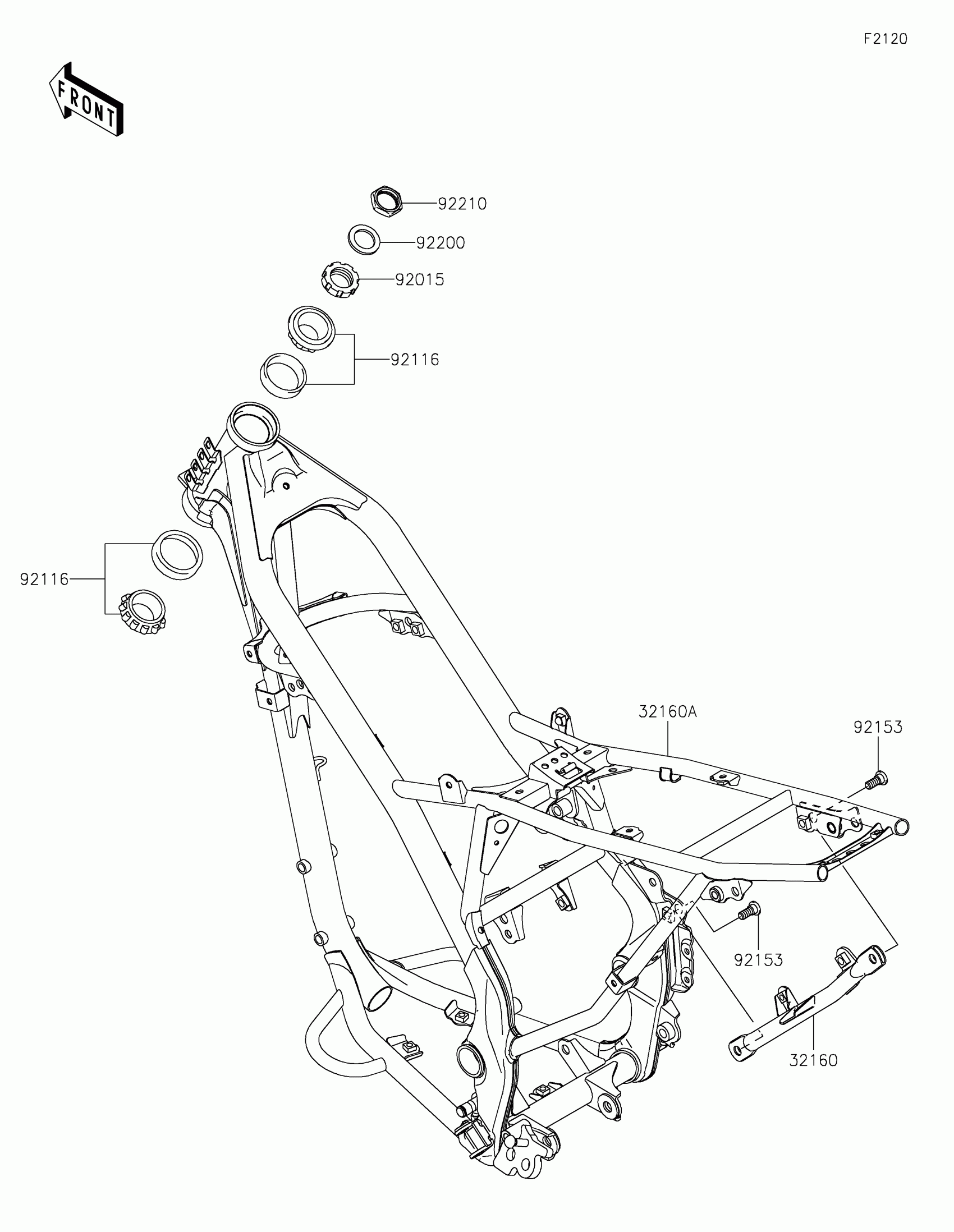 F2120

FRONT

92210

92200

92015

92116

92116

32160A

92153

92153

32160