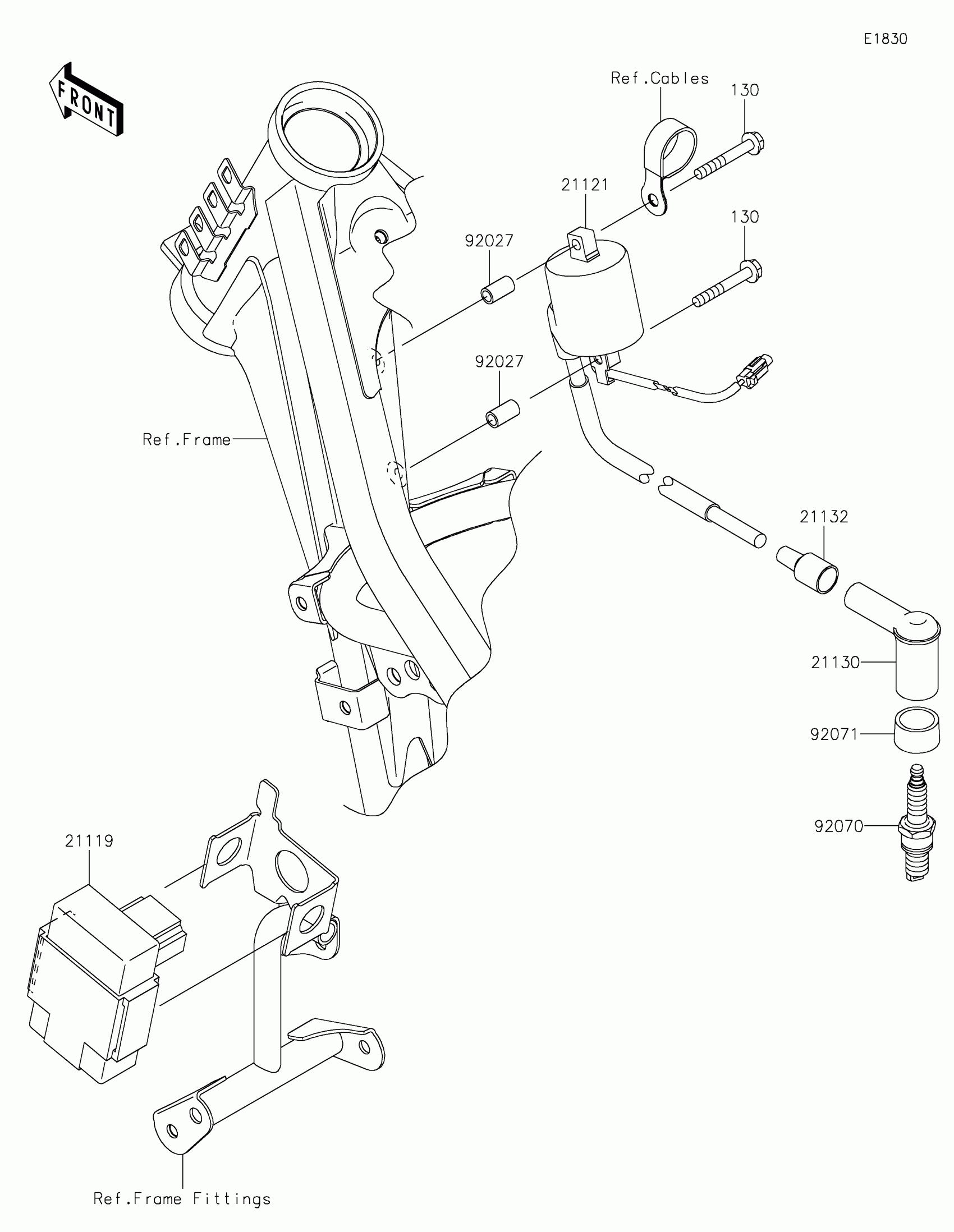 E1830

FRONT

Ref.Cables

130

21121

130

92027

92027

Ref.Frame

21132

21130

92071

92070

21119

Ref.Frame Fittings