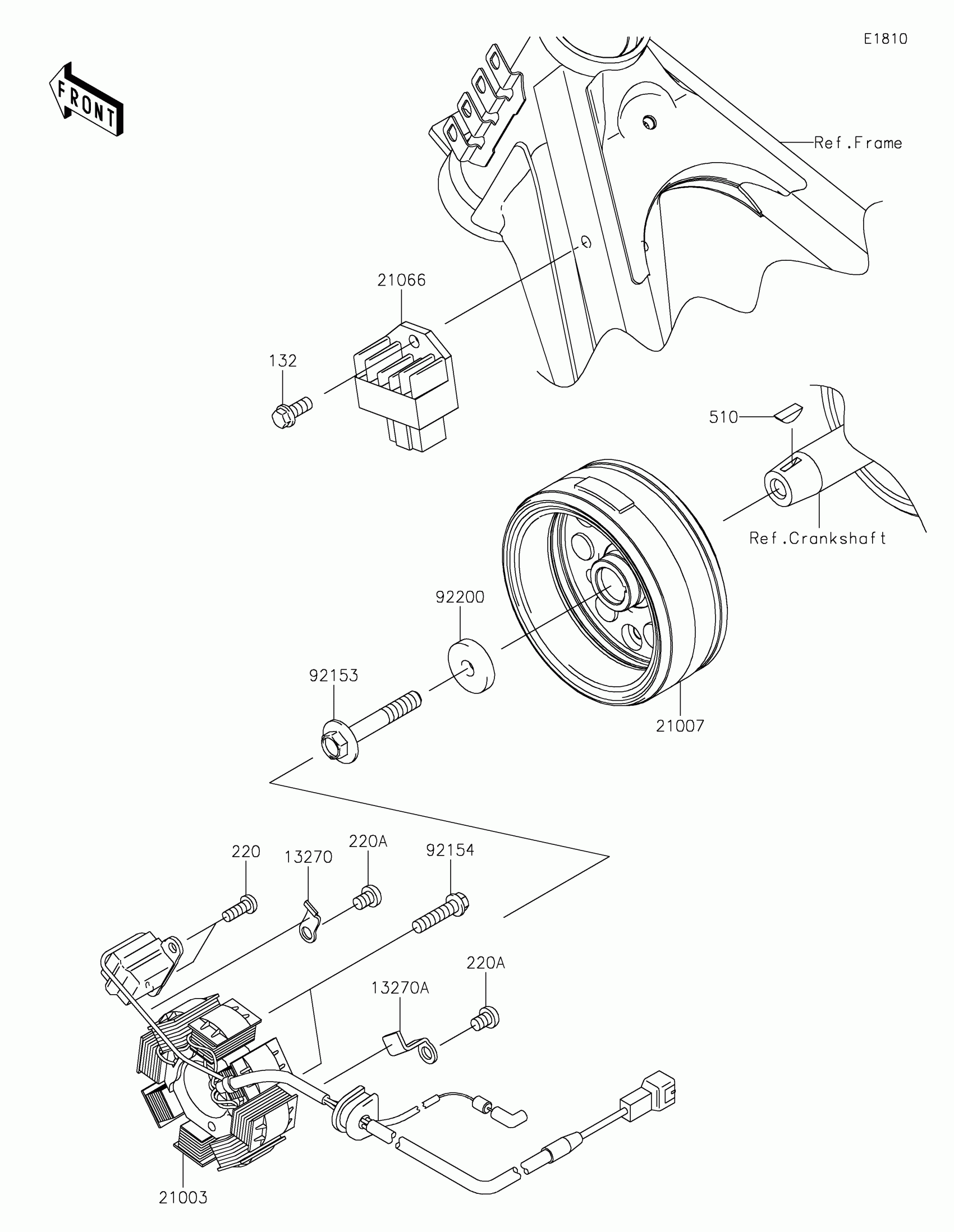 E1810

FRONT

Ref.Frame

21066

132

510

Ref.Crankshaft

92200

92153

21007

220

13270

220A

92154

220A

13270A

21003