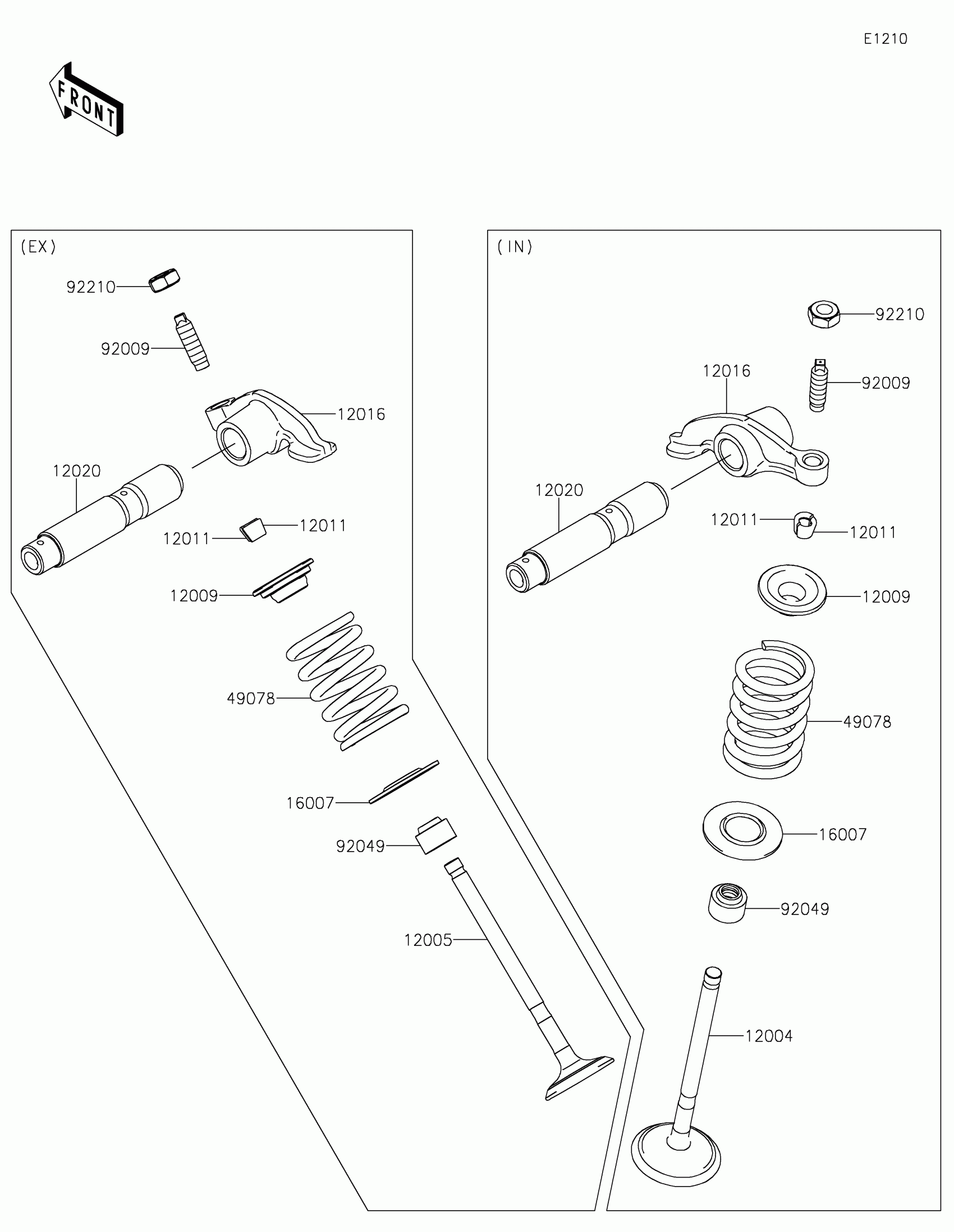 E1210

FRONT

(EX)

92210

92009

12016

12020

12011

12011

12009

49078

16007

92049

12005

(IN)

92210

12016

92009

12020

12011

12011

12009

49078

16007

92049

12004