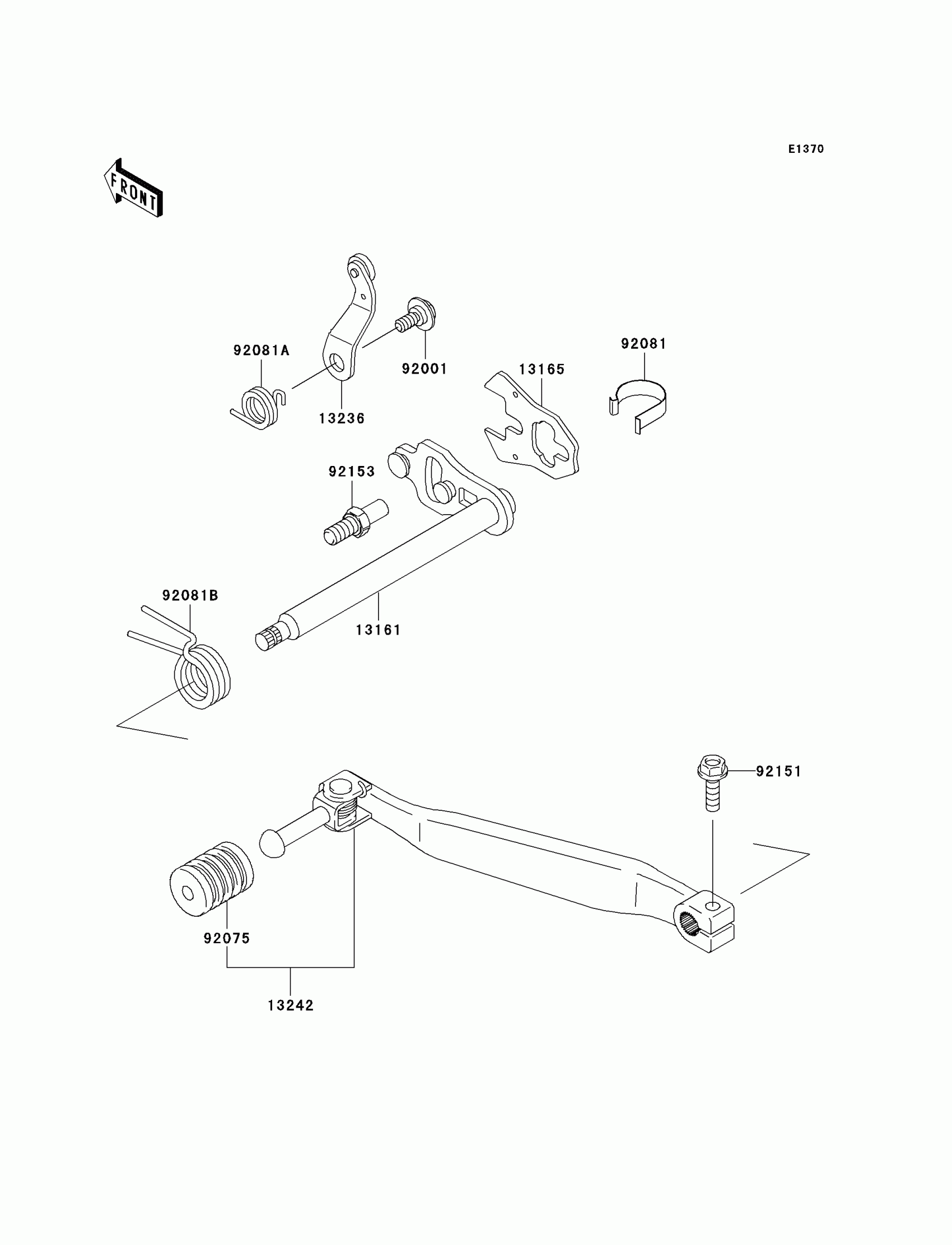 E1370

FRONT

92081A

92001

13236

13165

92081

92153

92081B

13161

92151

92075

13242