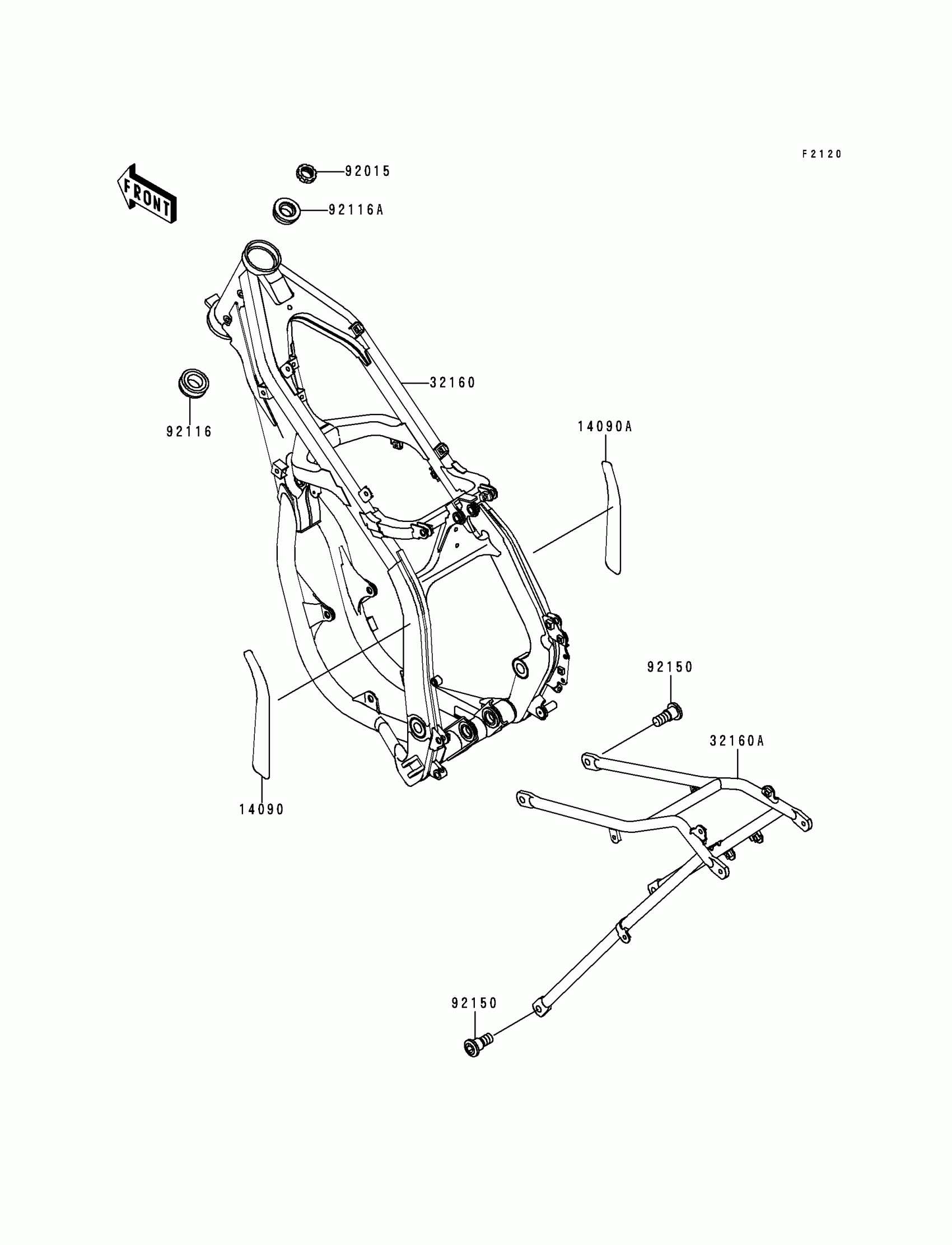 F2120

FRONT

92015

92116A

32160

92116

14090A

92150

32160A

14090

92150