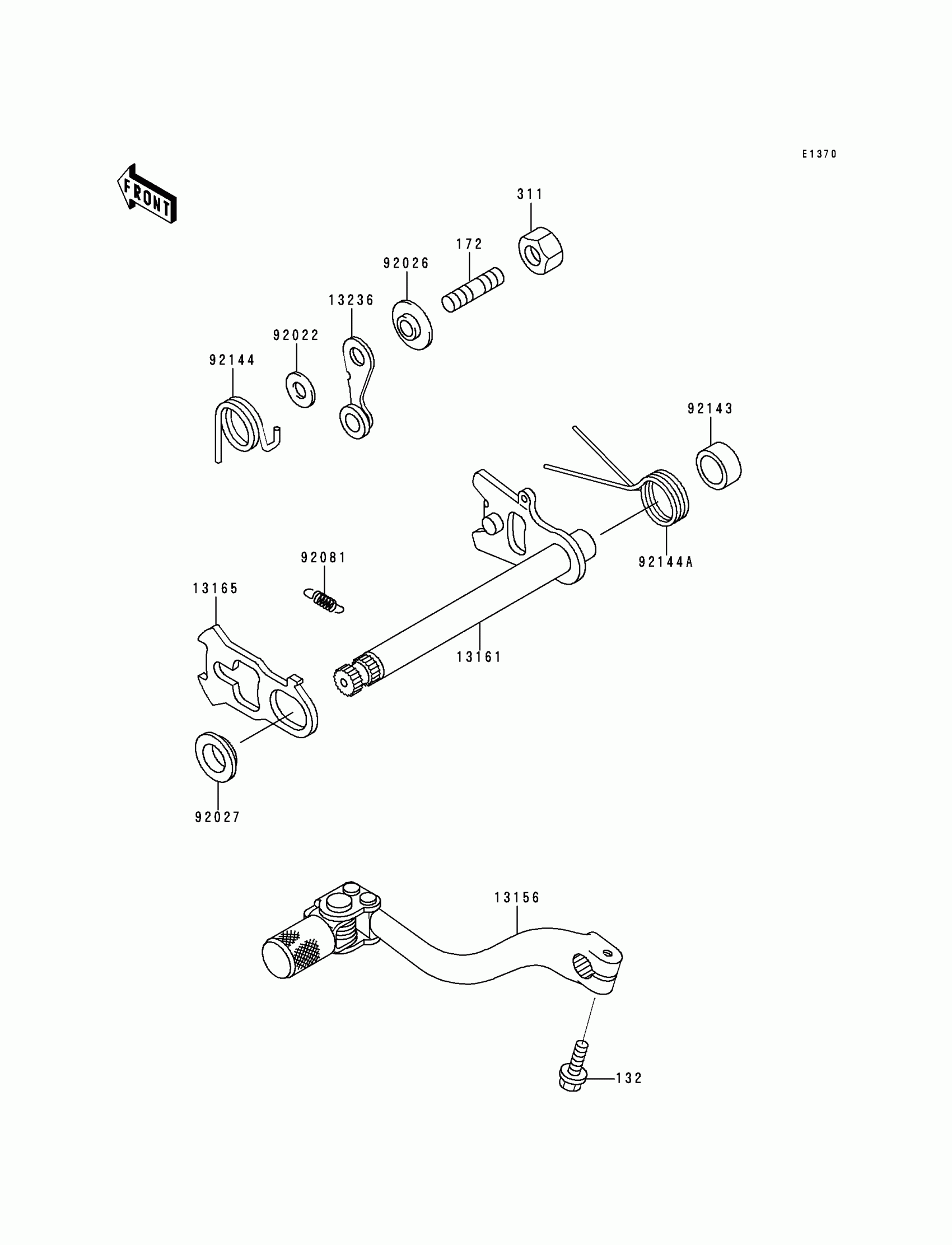 E1370

FRONT

311

172

92026

13236

92022

92144

92143

92144A

92081

13165

13161

92027

13156

132