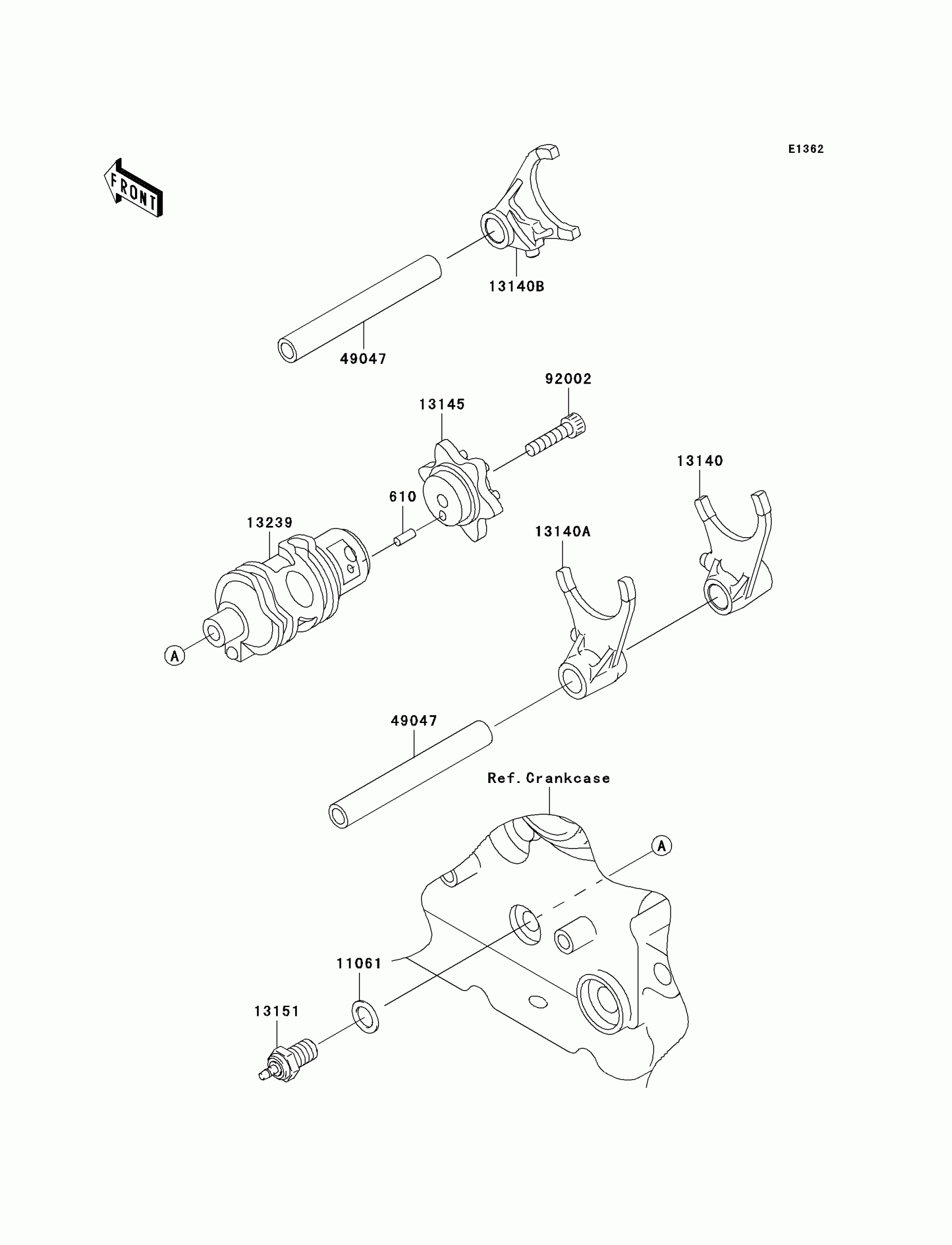 E1362

FRONT

13140B

49047

92002

13145

13140

610

13239

13140A

A

49047

Ref. Crankcase

A

11061

13151