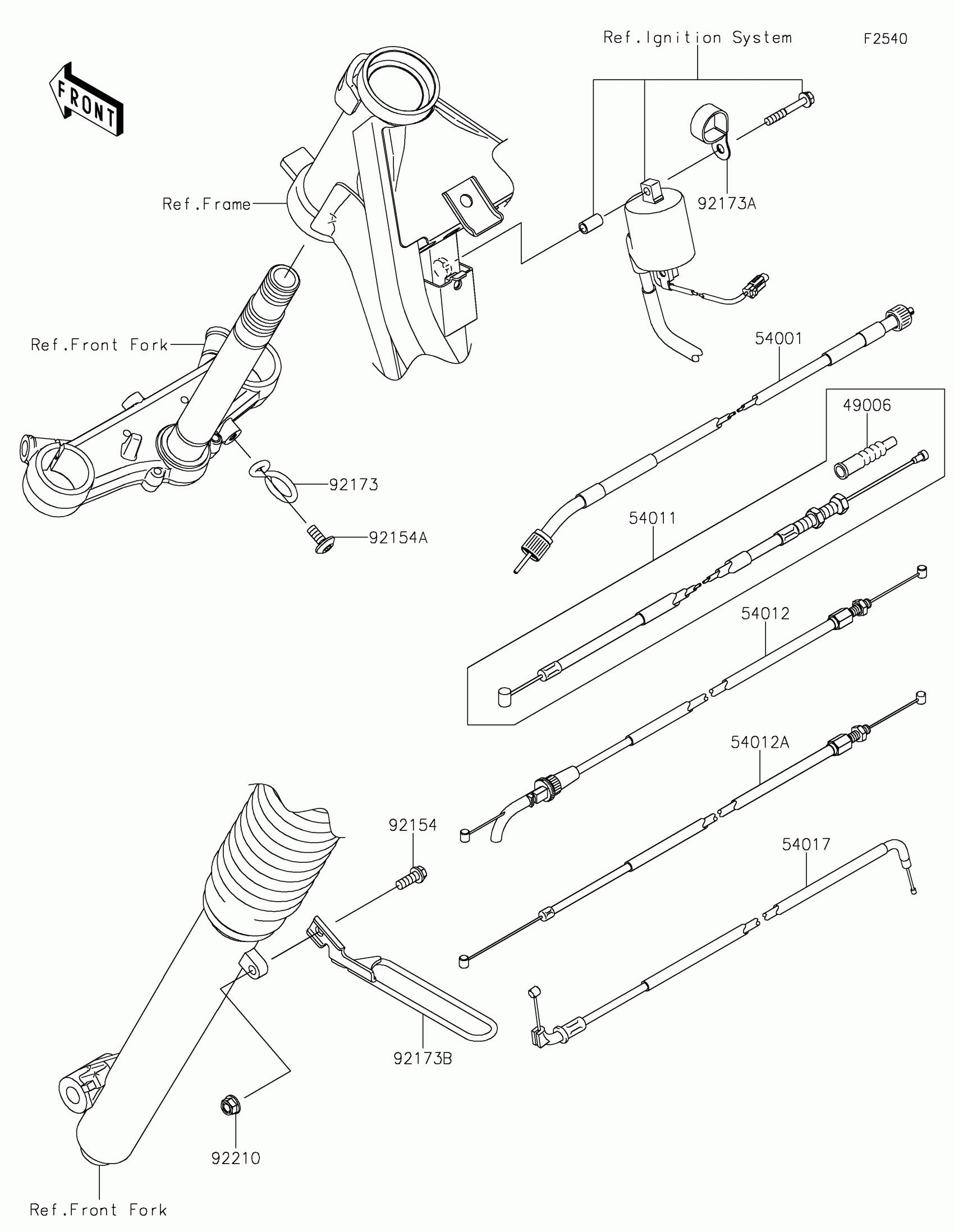 Ref.Ignition System

F2540

FRONT

Ref.Frame

92173A

Ref.Front Fork

54001

49006

92173

92154A

54011

54012

54012A

92154

54017

92173B

92210

Ref.Front Fork