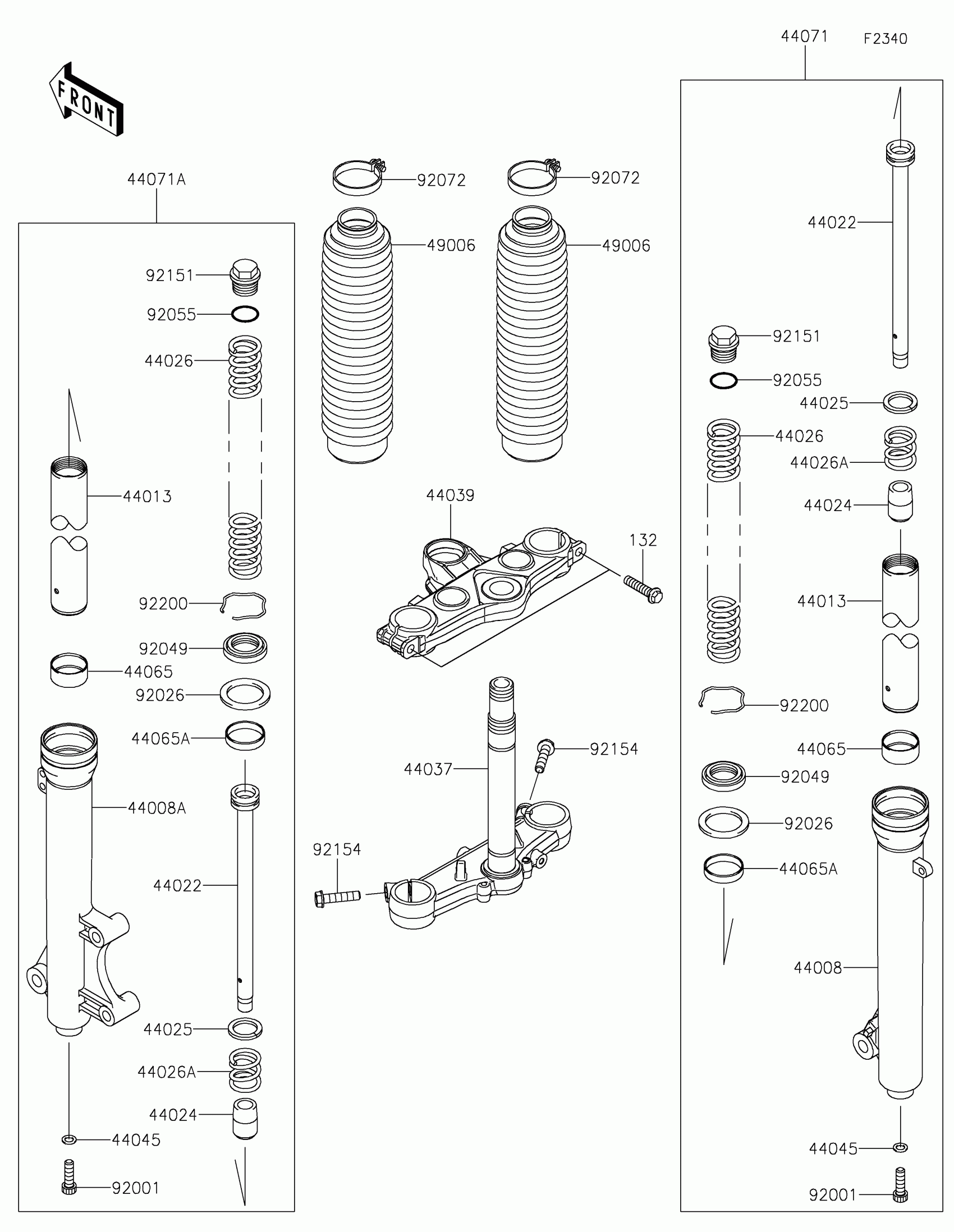 FRONT

44071A

92151
92055
44026
44013
92200
92049
44065
92026
44065A
44008A
44022
44025
44026A
44024
44045
92001

92072
92072
49006
49006
44039
132
44037
92154
92154

44071
F2340
44022
92151
92055
44025
44026
44026A
44024
44013
92200
44065
92049
92026
44065A
44008
44045
92001