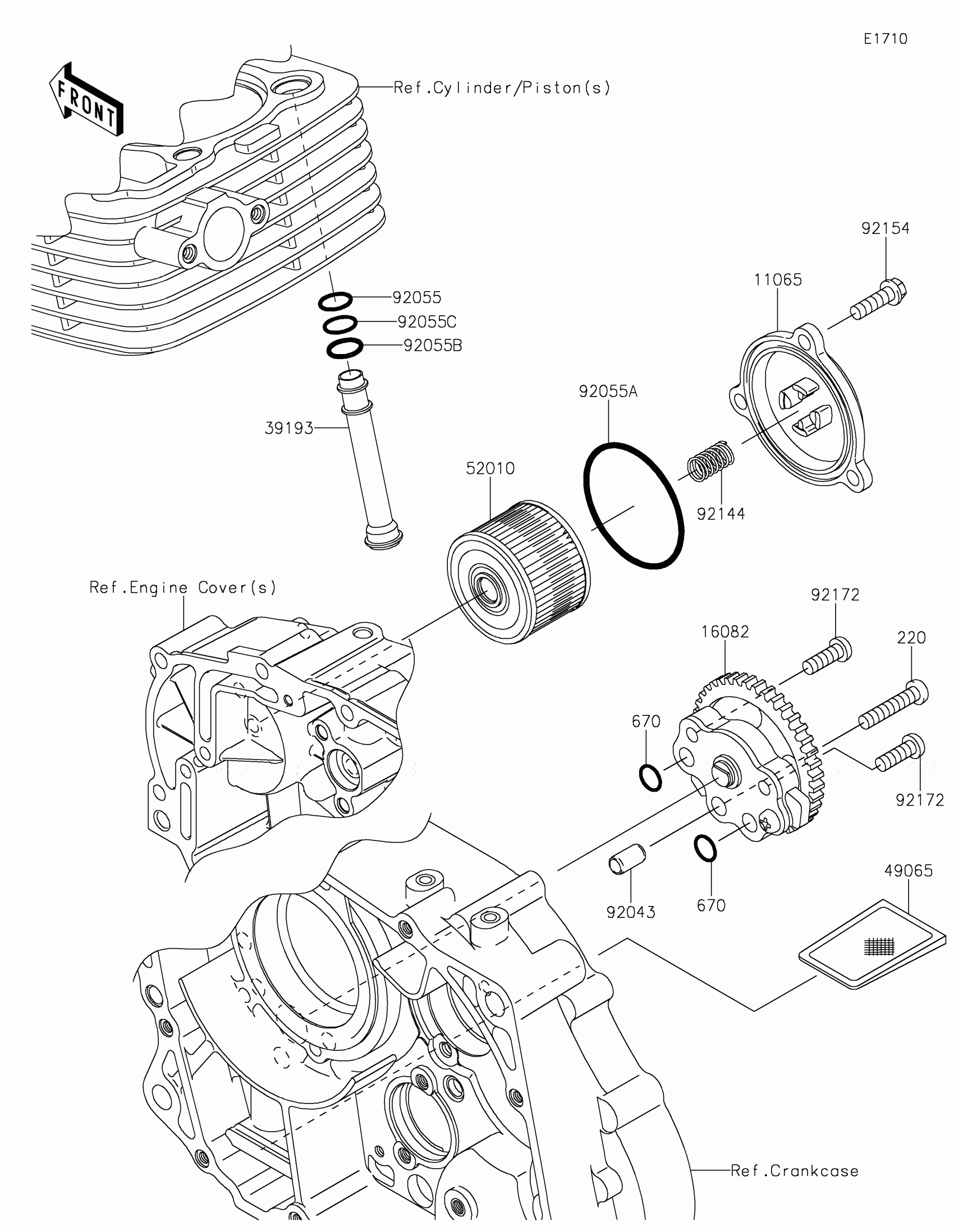 E1710

FRONT

Ref.Cylinder/Piston(s)

92154

11065

92055

92055C

92055B

92055A

39193

52010

92144

Ref.Engine Cover(s)

92172

16082

220

670

92172

92043

670

49065

Ref.Crankcase