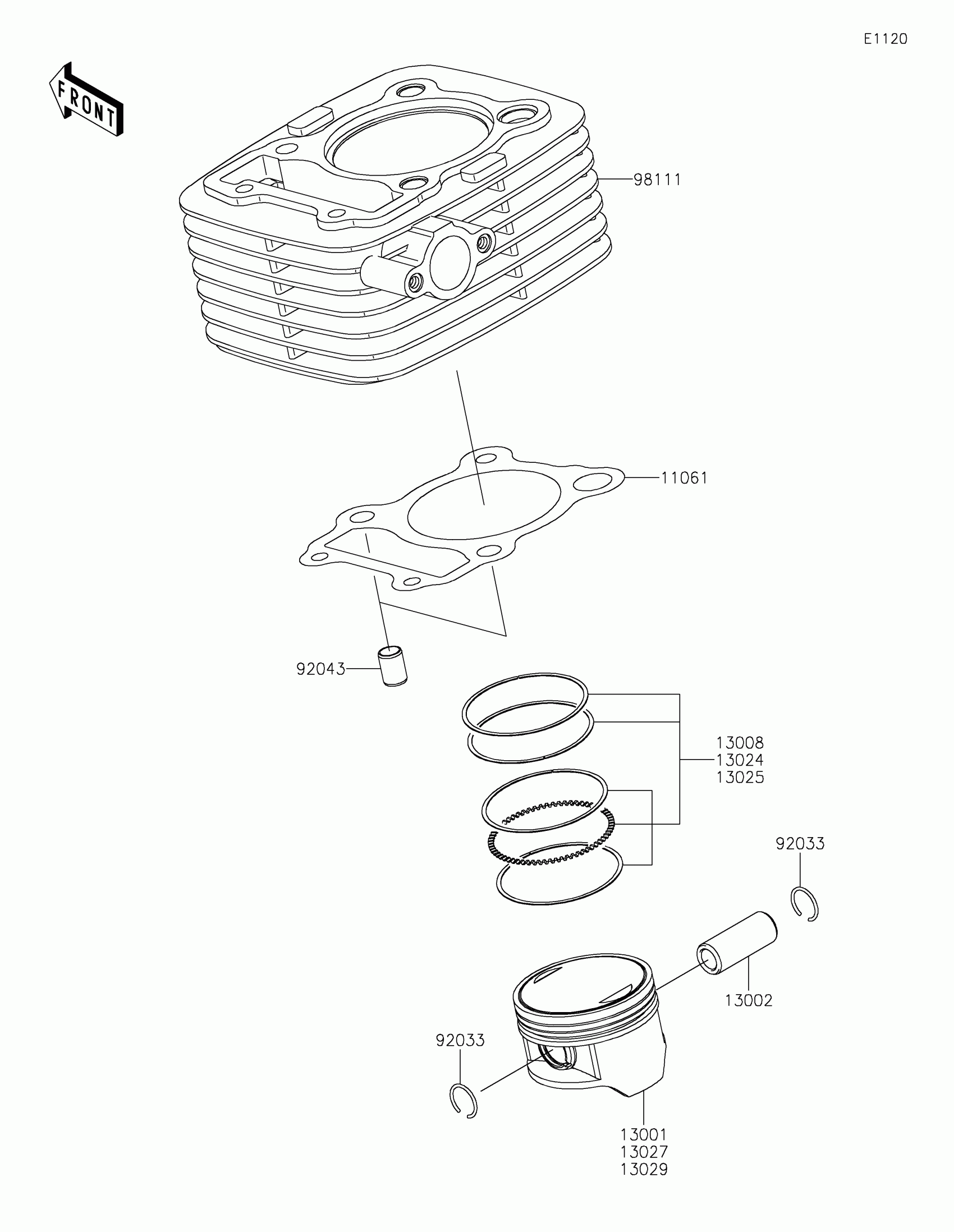 E1120

FRONT

98111

11061

92043

13008
13024
13025

92033

13002

92033

13001
13027
13029