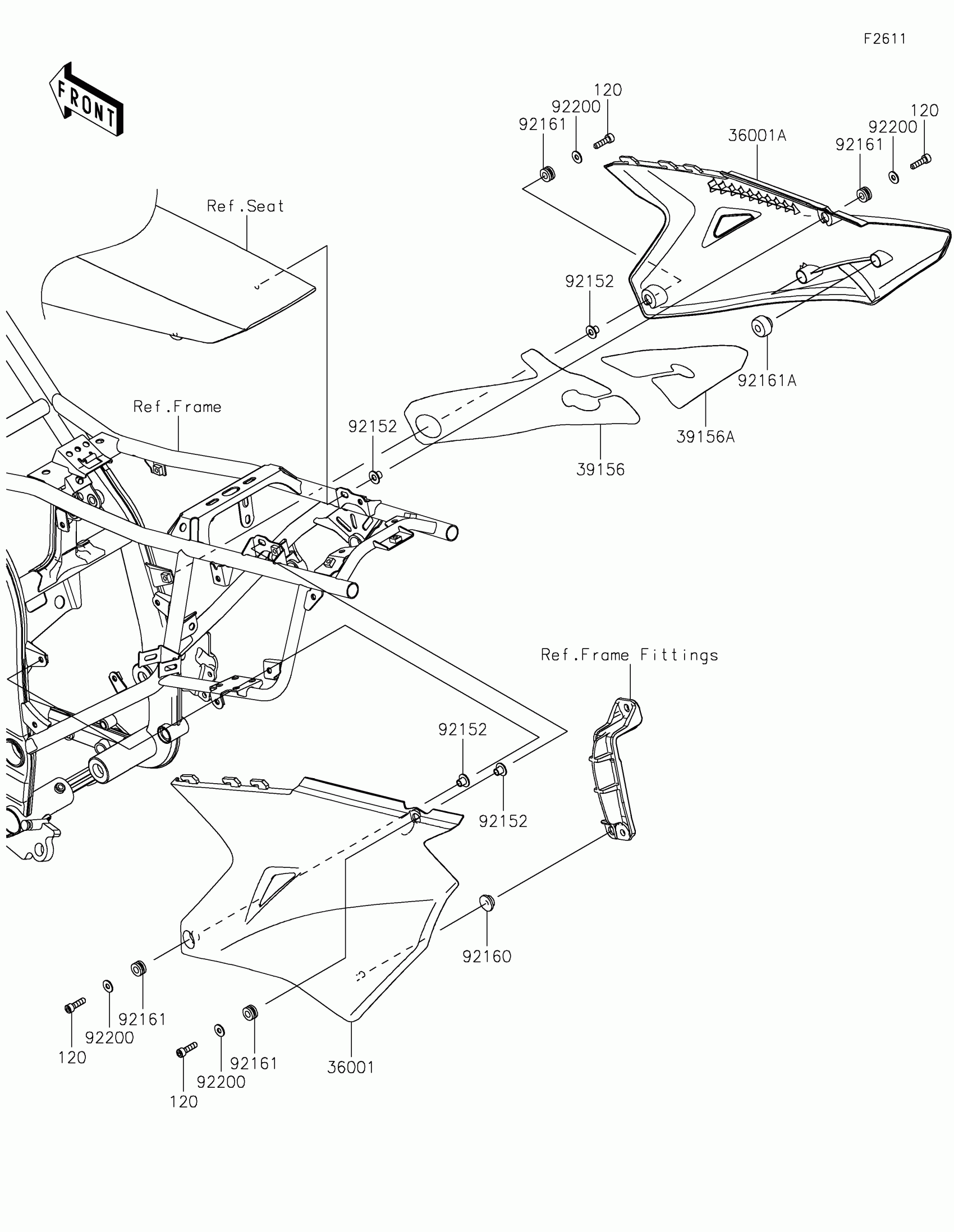 F2611

FRONT

120
92200
92161
36001A
120
92200
92161

Ref.Seat

92152

92161A

Ref.Frame

92152

39156A

39156

Ref.Frame Fittings

92152

92152

92160

92161
92200
120

92161
92200
120

36001