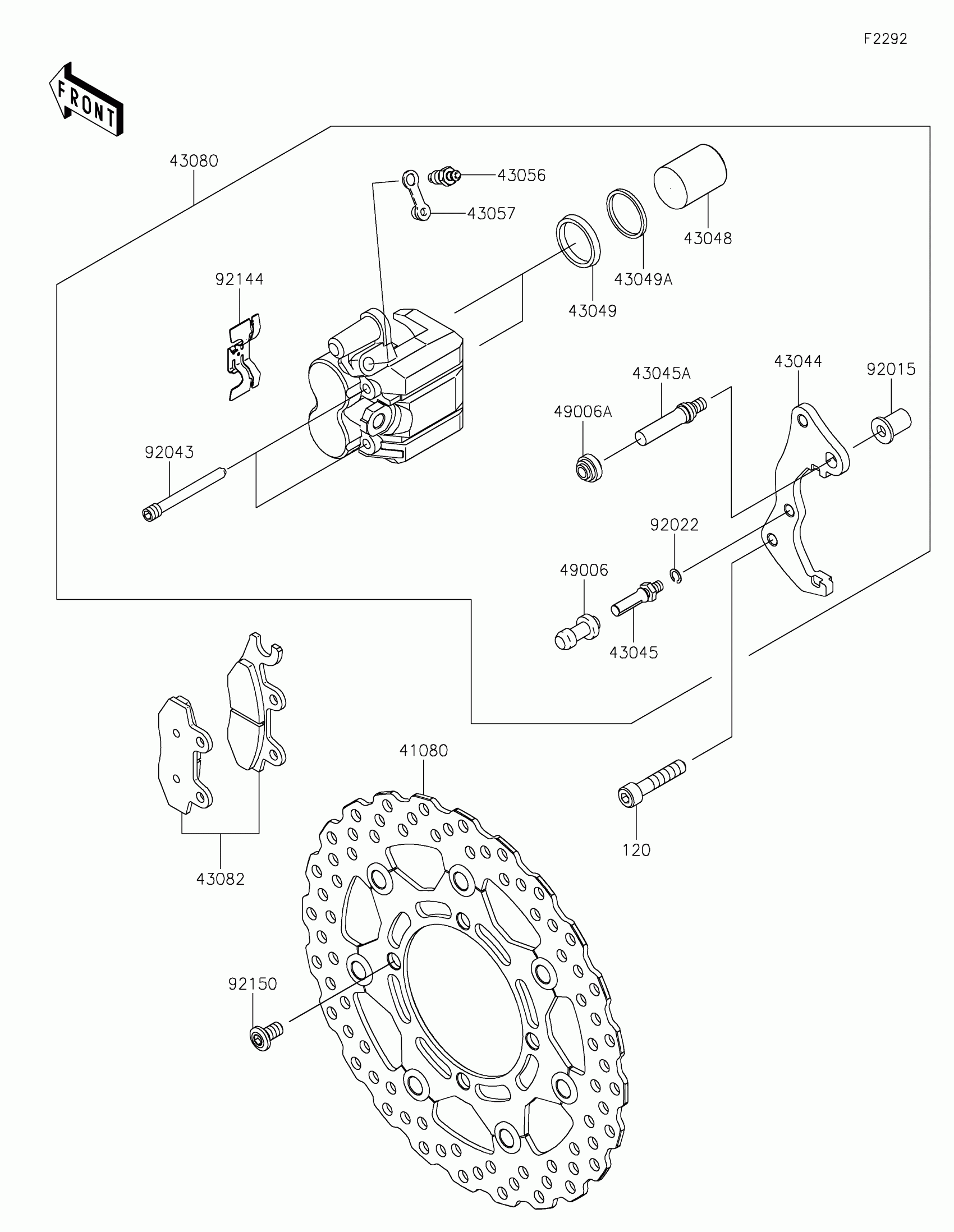 F2292

FRONT

43080

43056

43057

43048

43049A

43049

92144

43045A

43044

92015

49006A

92043

92022

49006

43045

41080

120

43082

92150