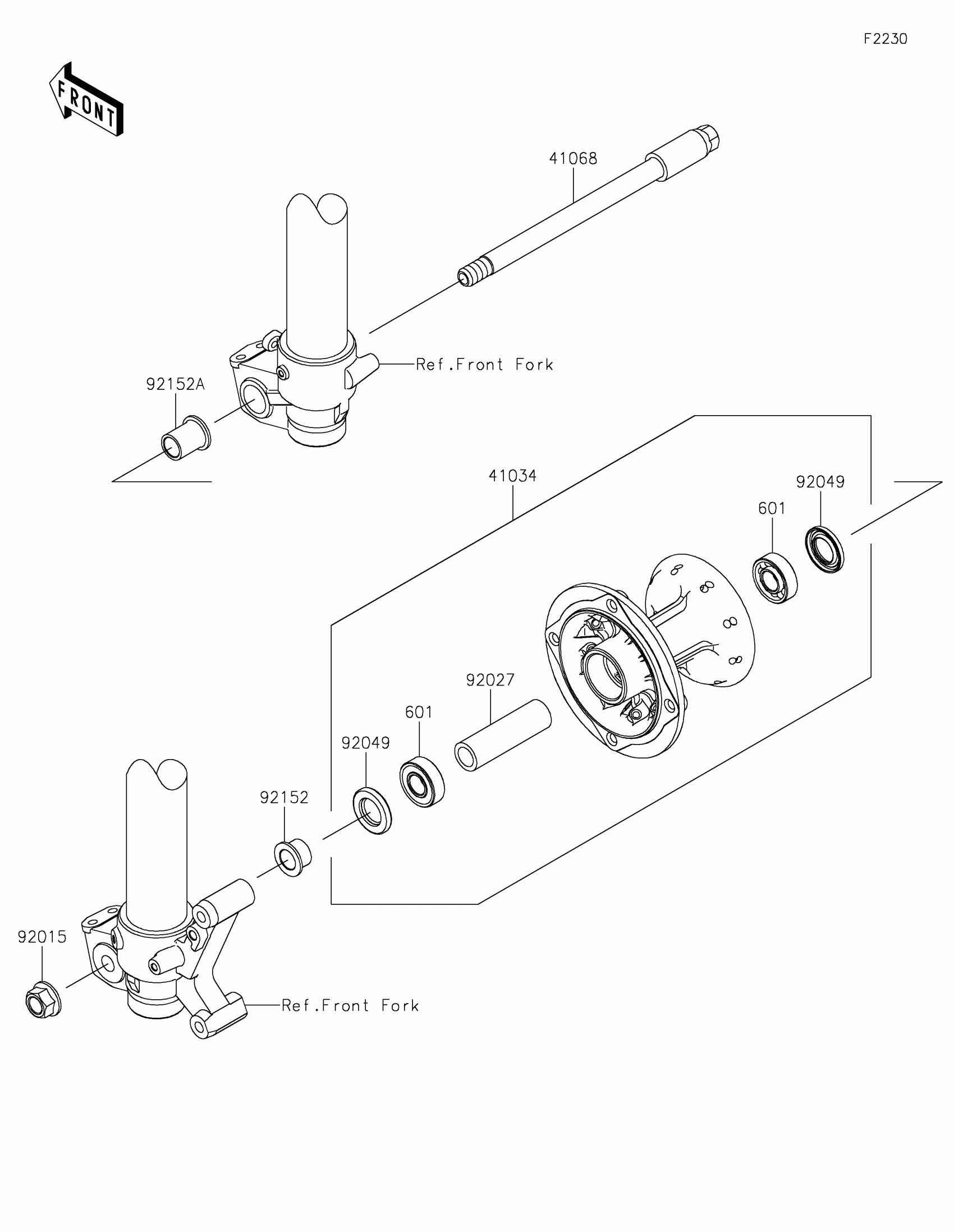 F2230

FRONT

41068

Ref.Front Fork

92152A

41034

92049

601

92027

601

92049

92152

92015

Ref.Front Fork