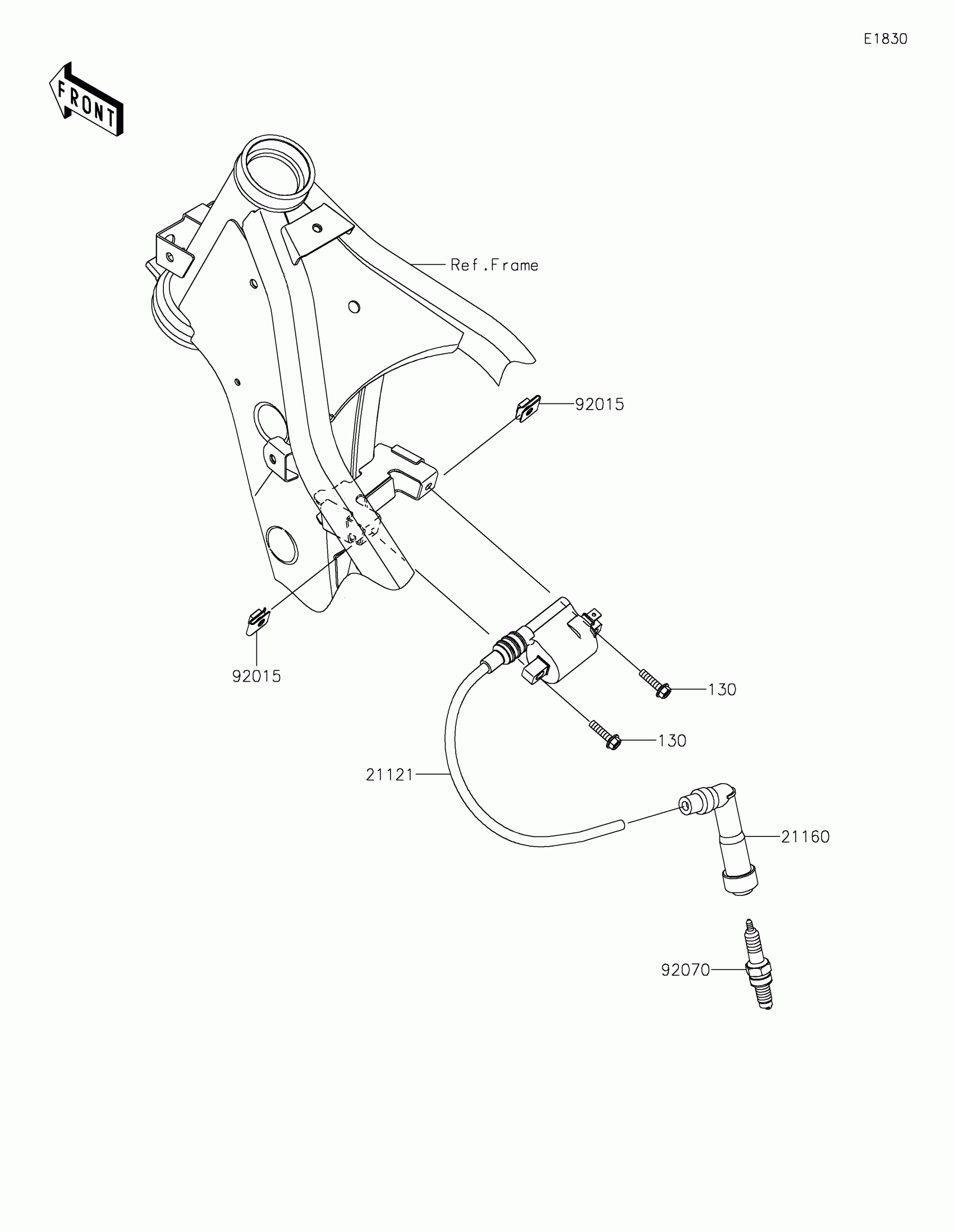 E1830

FRONT

Ref.Frame

92015

92015

130

130

21121

21160

92070