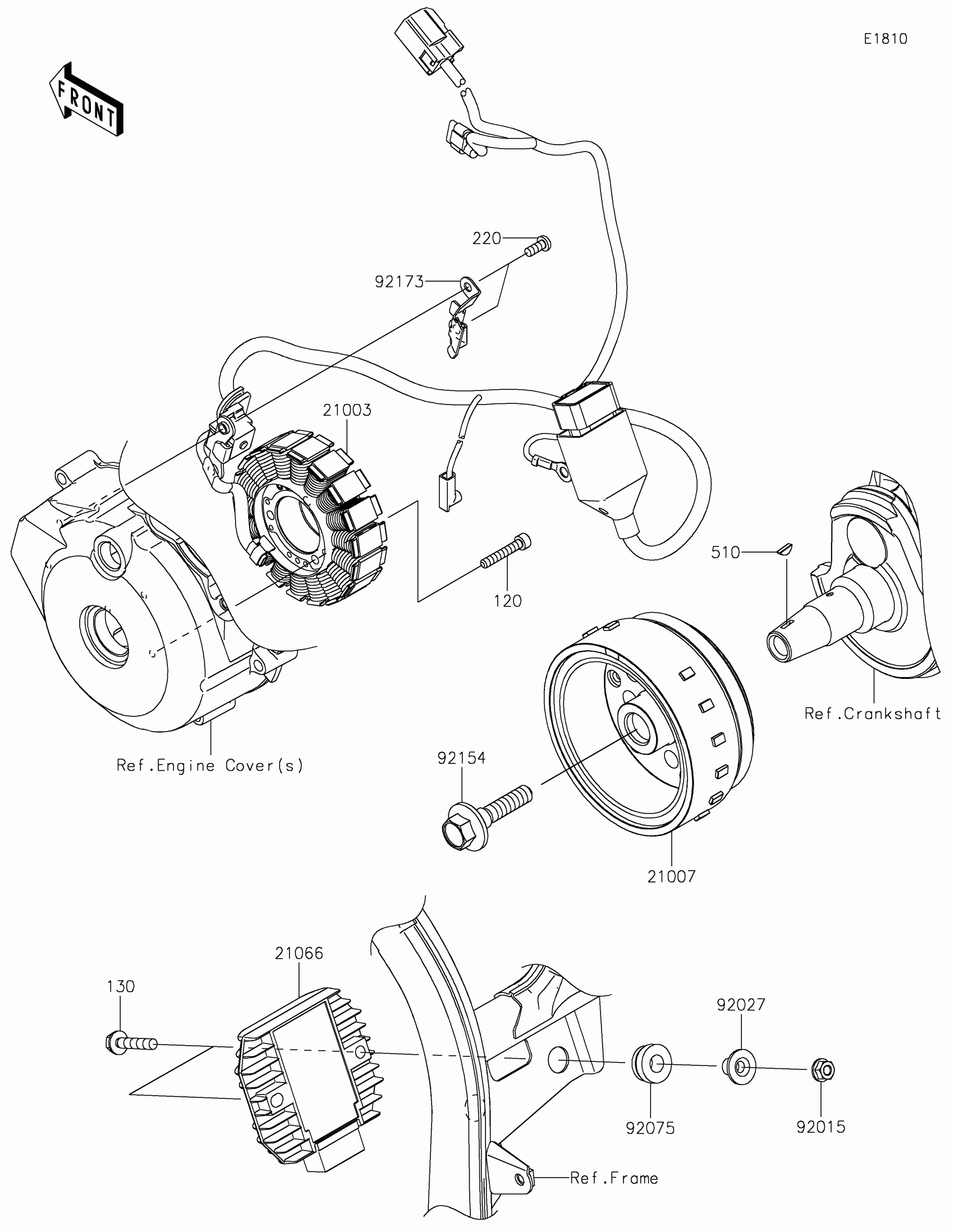 E1810

FRONT

220

92173

21003

510

120

Ref.Crankshaft

Ref.Engine Cover(s)

92154

21007

21066

130

92027

92075

92015

Ref.Frame