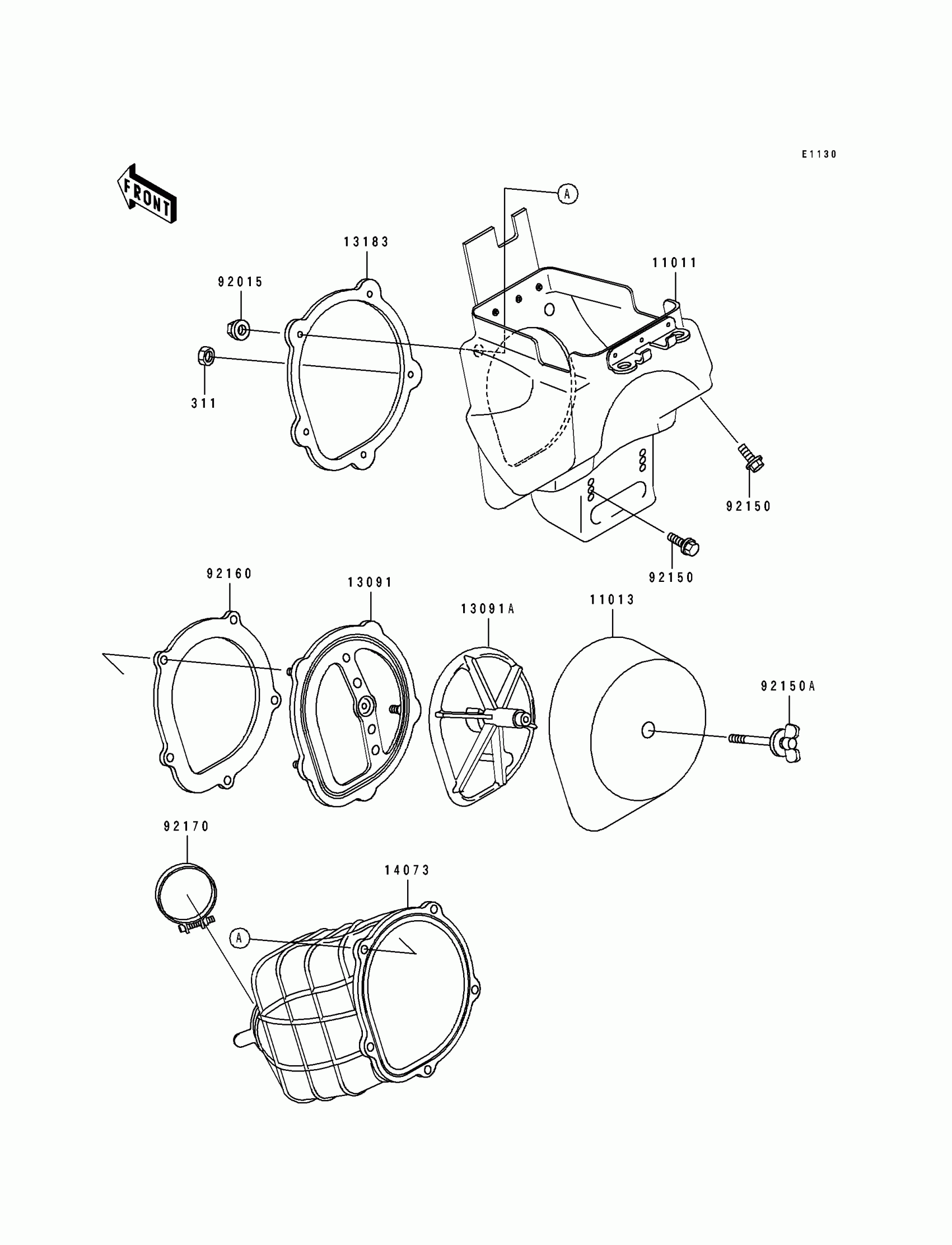 E1130

FRONT

A

13183

11011

92015

311

92150

92150

92160

13091

13091A

11013

92150A

92170

14073

A