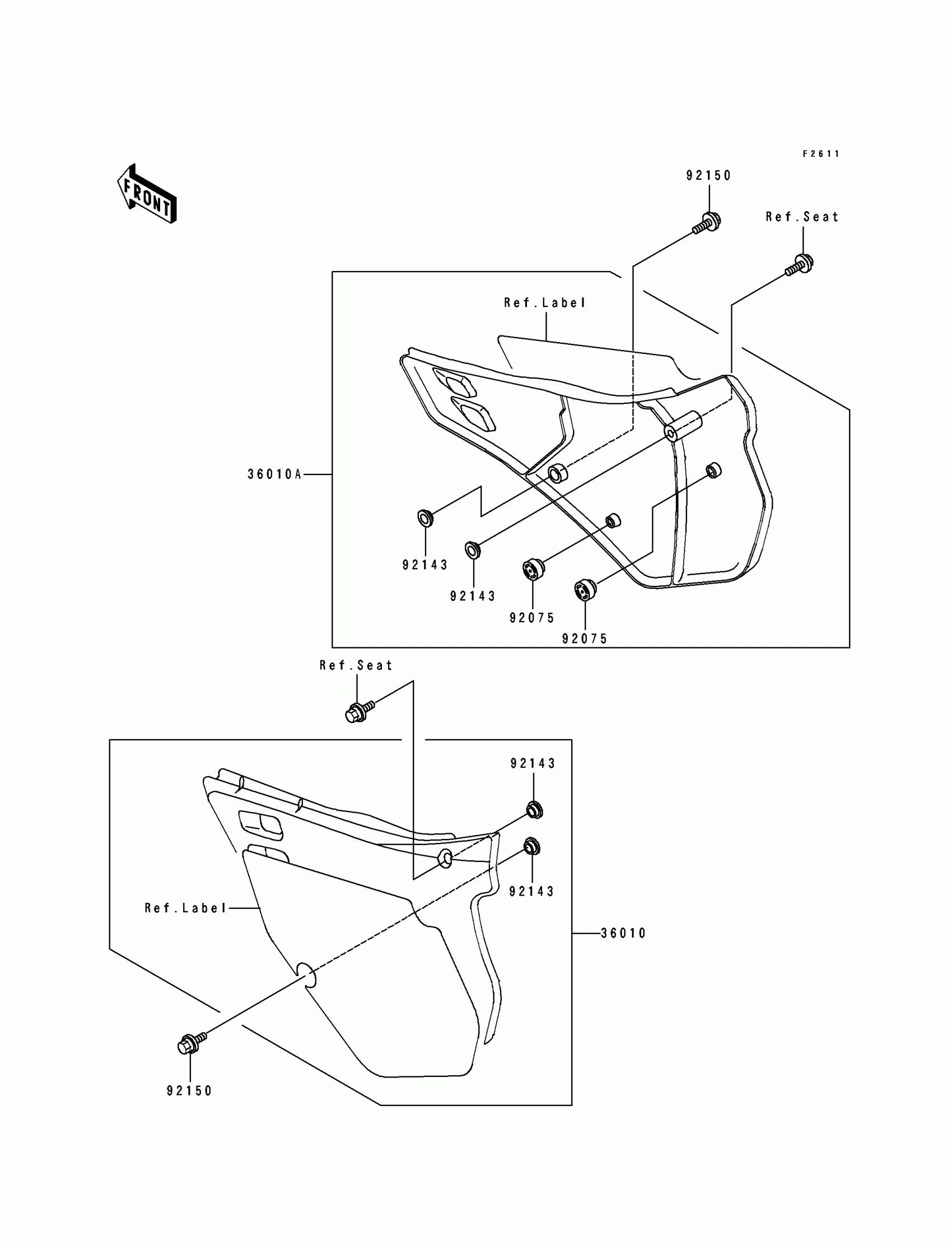 F2611

FRONT

92150

Ref.Seat

Ref.Label

36010A

92143

92143

92075

92075

Ref.Seat

92143

92143

Ref.Label

36010

92150