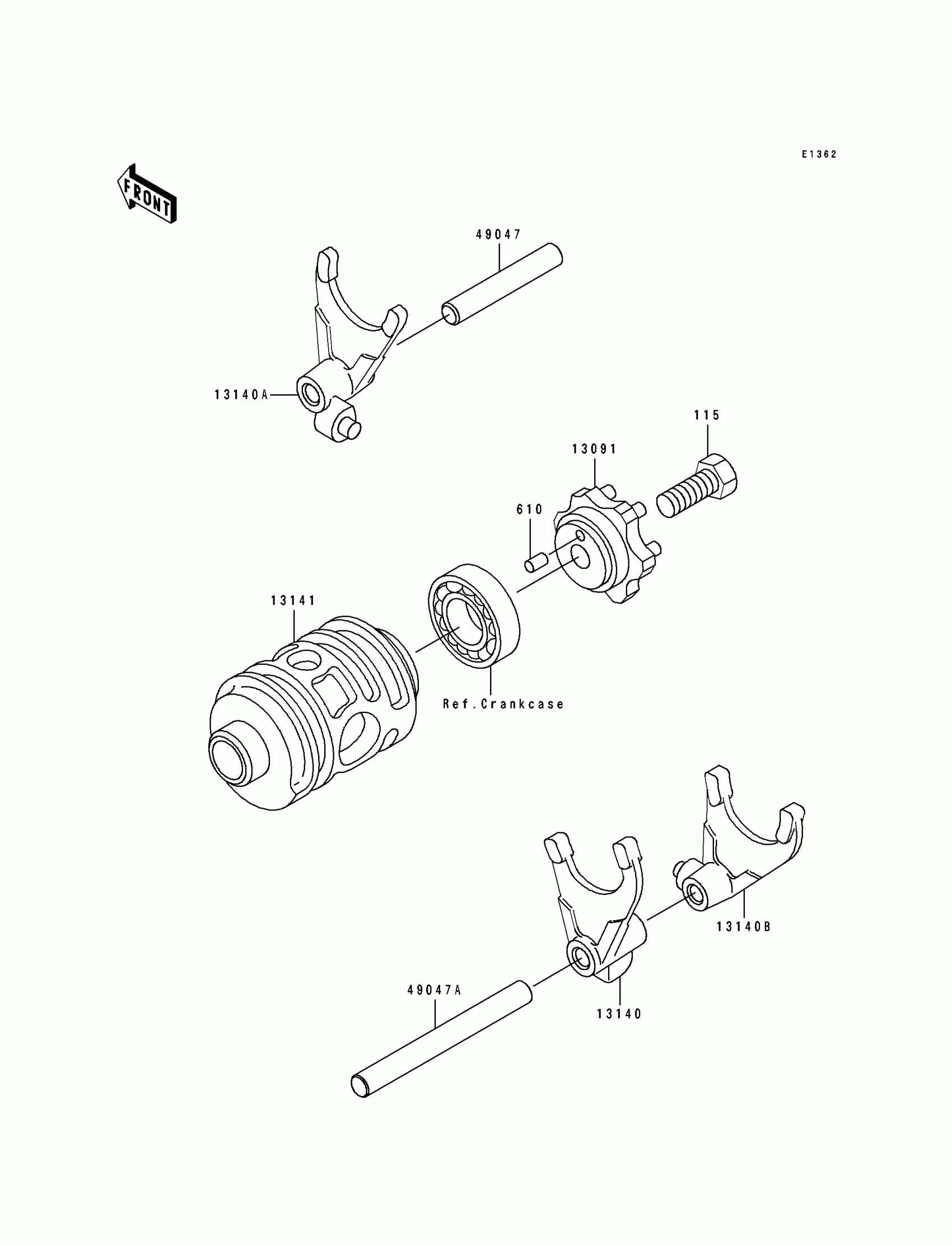 E1362

FRONT

49047

13140A

115

13091

610

13141

Ref.Crankcase

13140B

49047A

13140