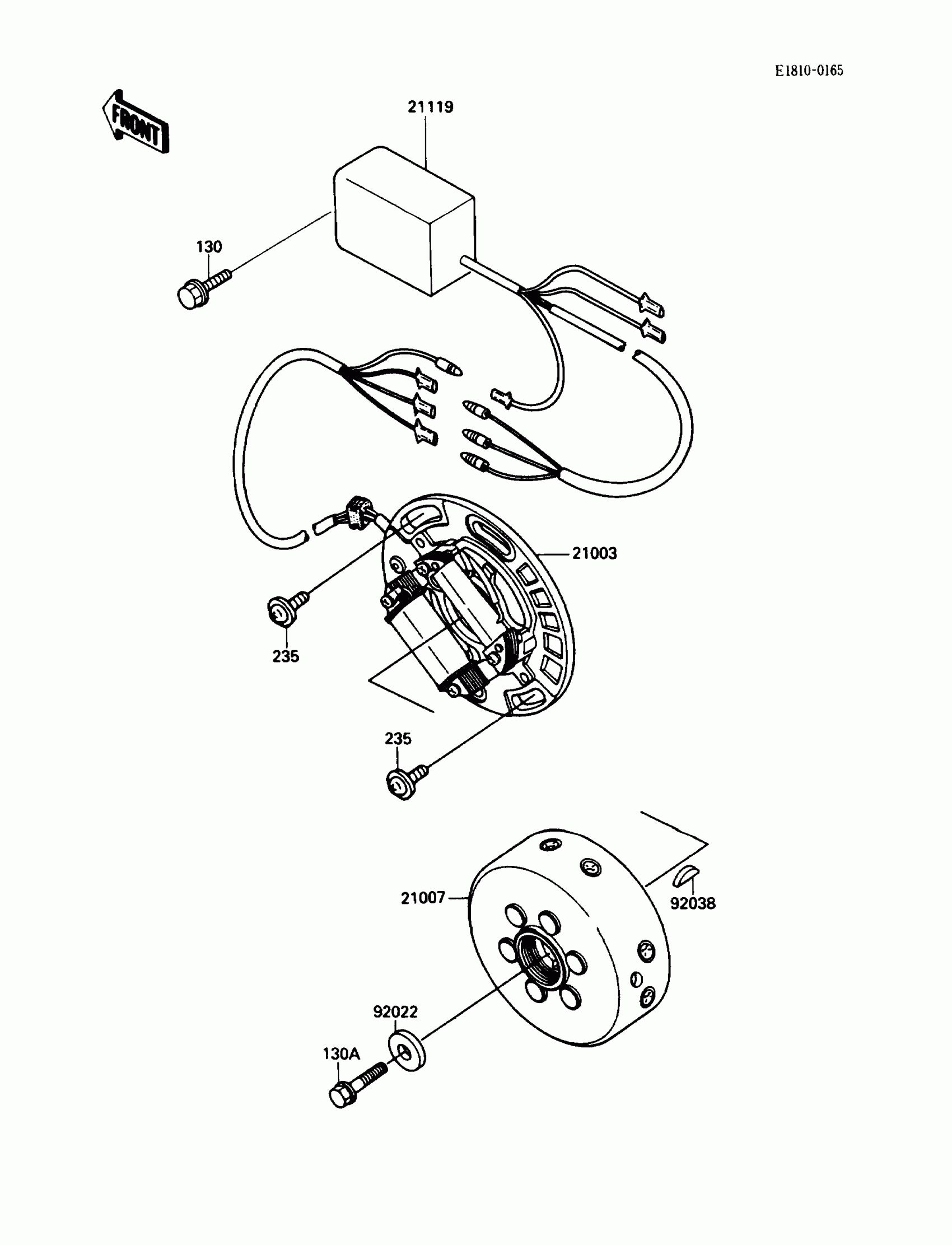 E1810-0165

FRONT

21119

130

21003

235

235

21007

92038

92022

130A