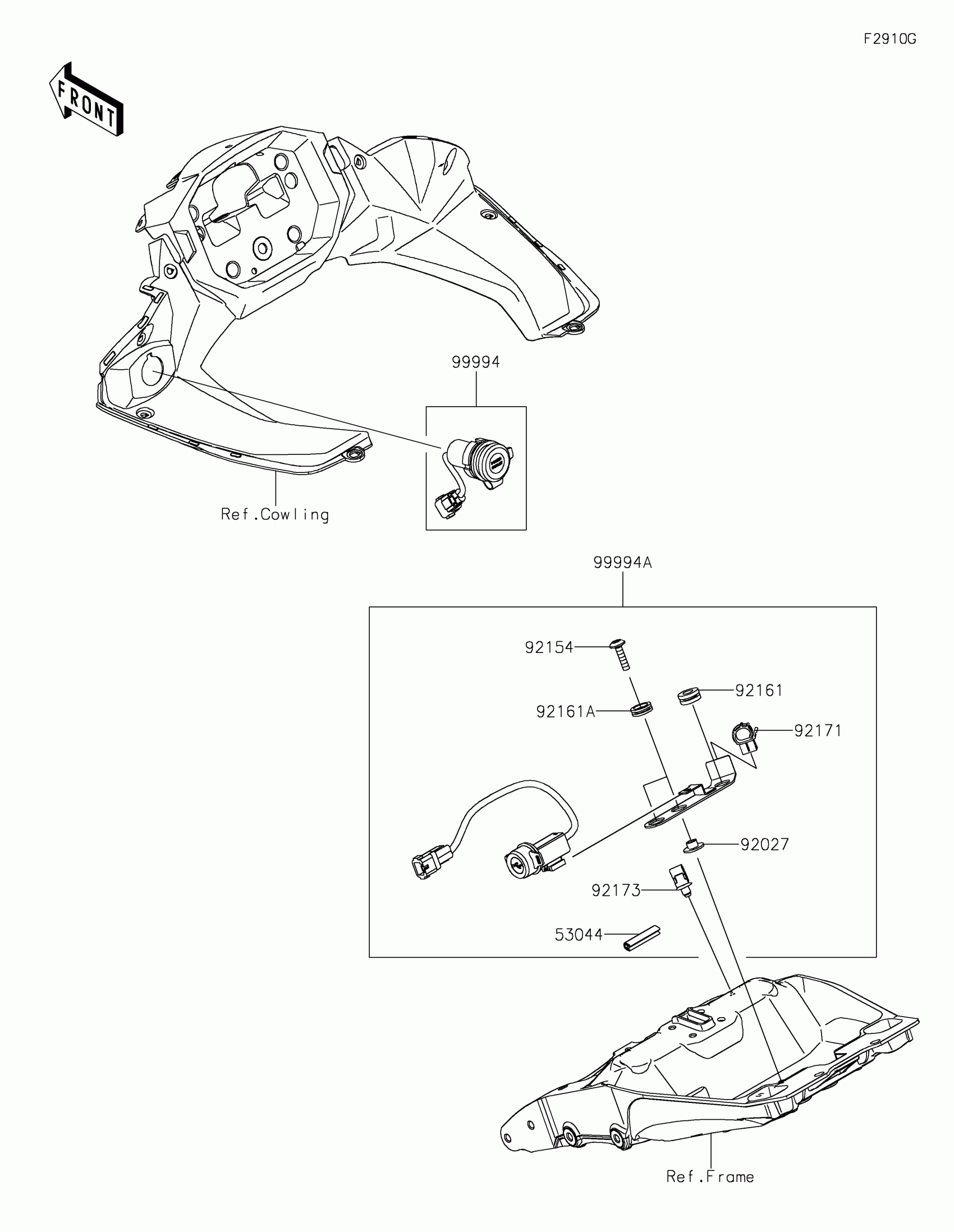 F2910G

FRONT

99994

Ref.Cowling

99994A

92154

92161

92161A

92171

92027

92173

53044

Ref.Frame