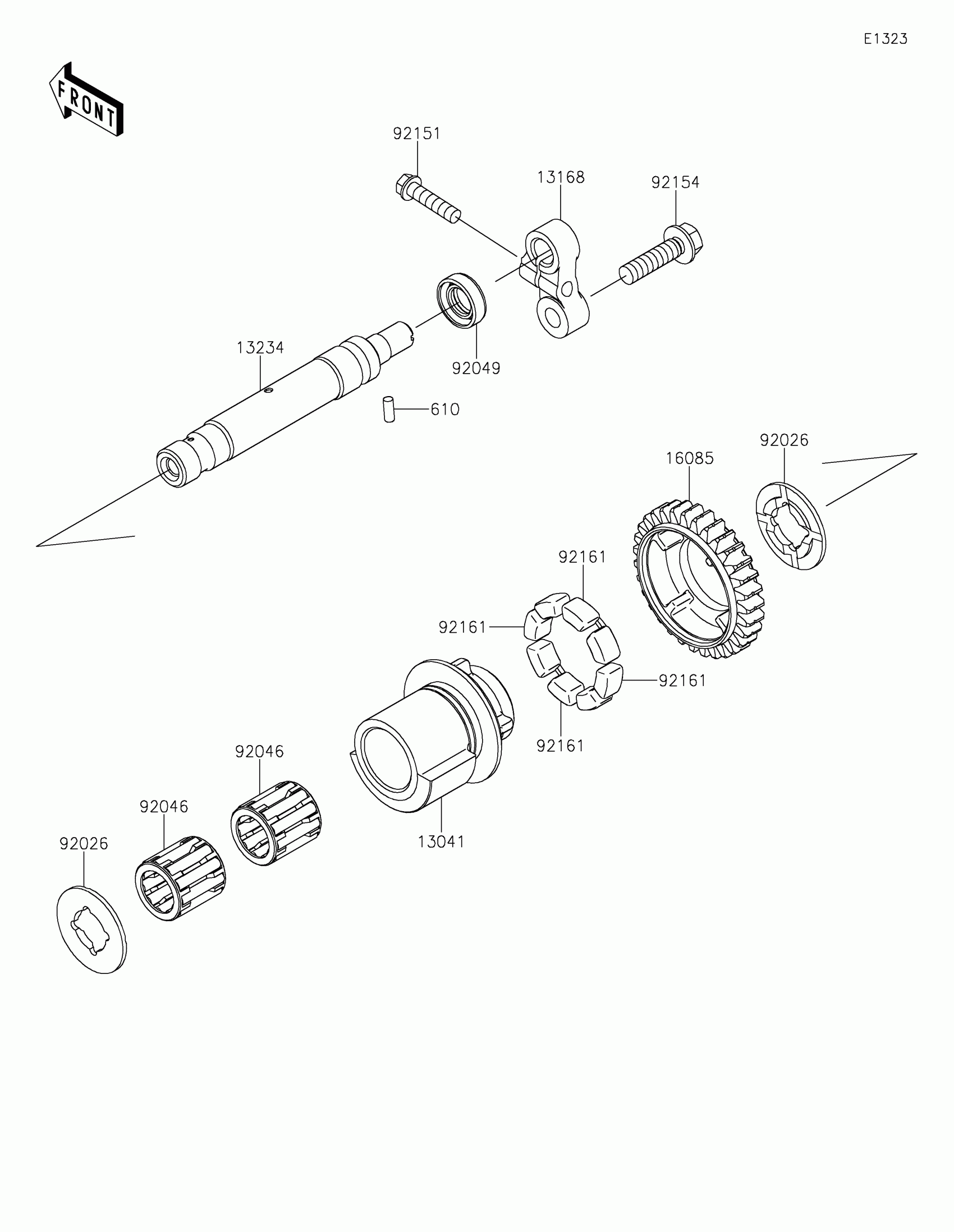 E1323

FRONT

92151

13168

92154

13234

92049

610

92026

16085

92161

92161

92161

92161

92046

92046

13041

92026