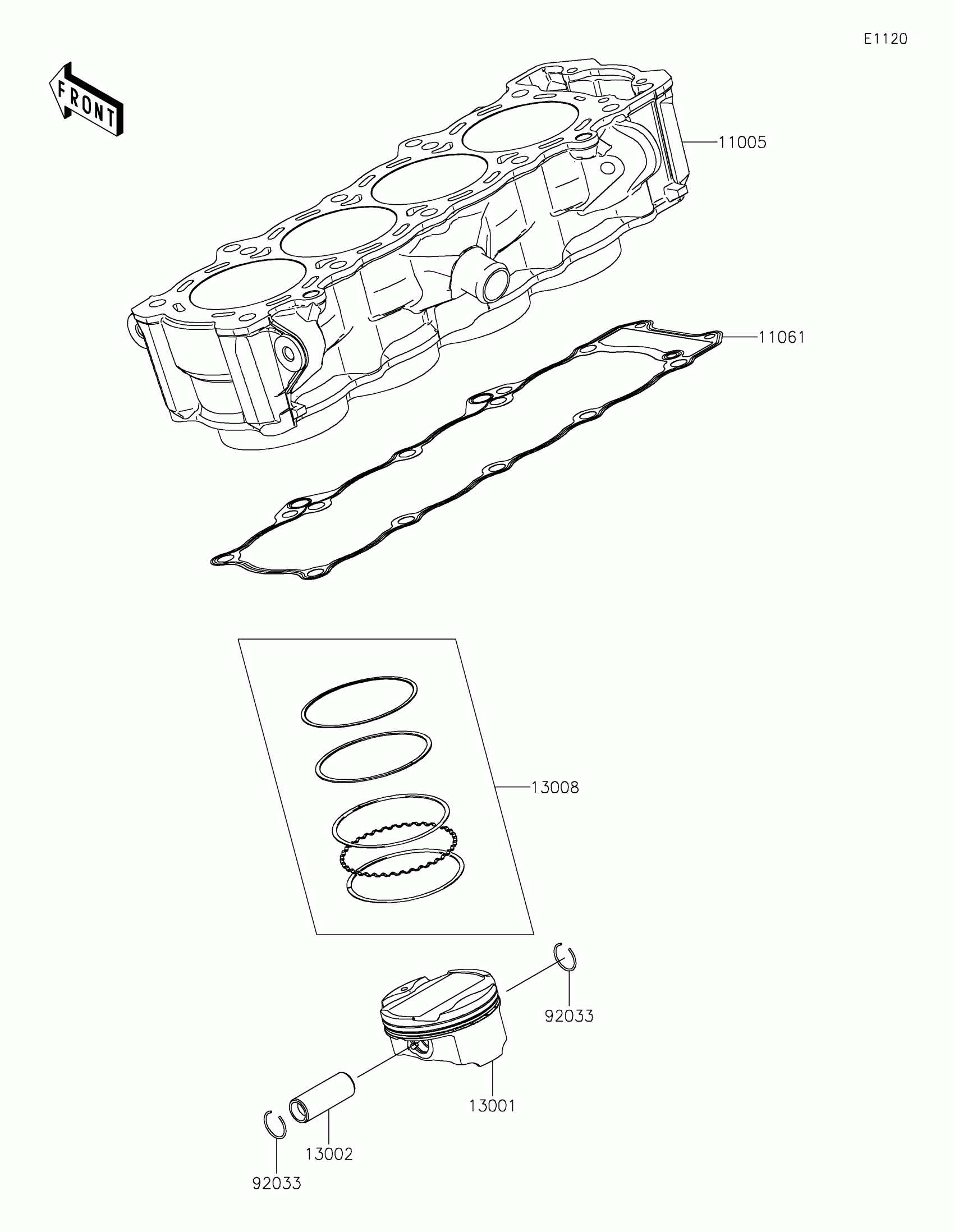 E1120

FRONT

11005

11061

13008

92033

13001

13002

92033