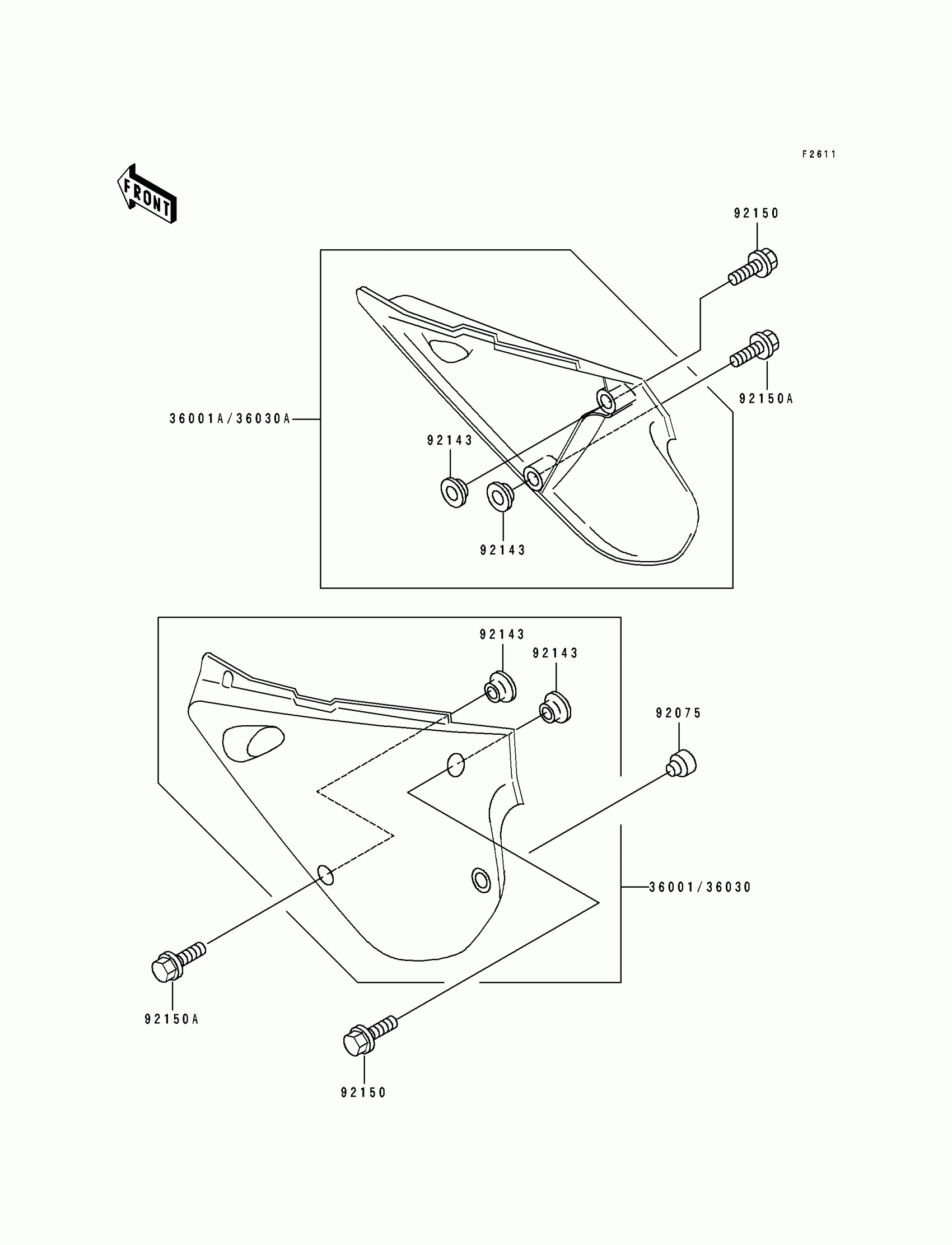 F2611

FRONT

92150

92150A

36001A/36030A

92143

92143

92143

92143

92075

36001/36030

92150A

92150