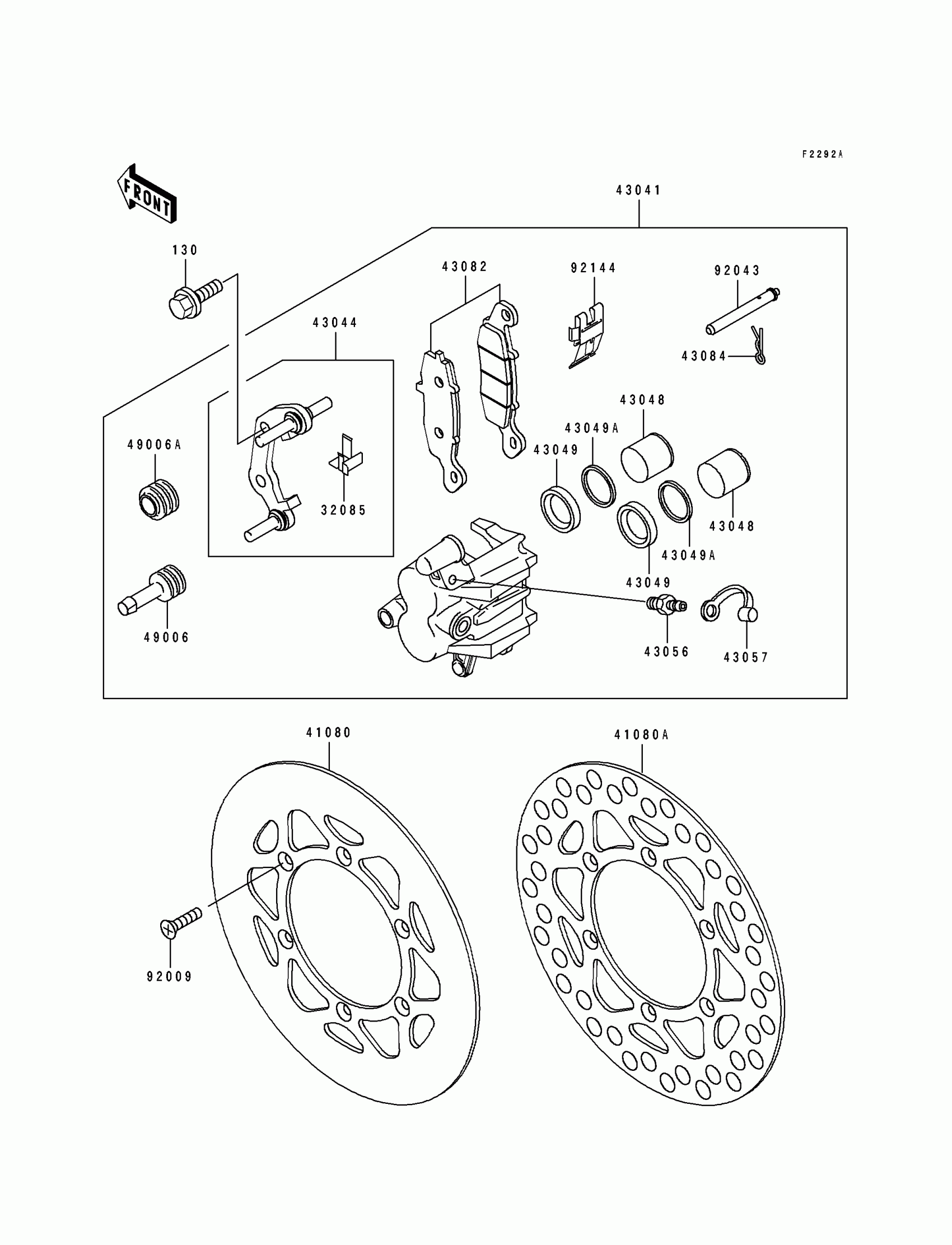 F2292A

FRONT

43041

130

43082

92144

92043

43044

43084

43048

43049A

49006A

43049

32085

43048

43049A

43049

49006

43056

43057

41080

41080A

92009