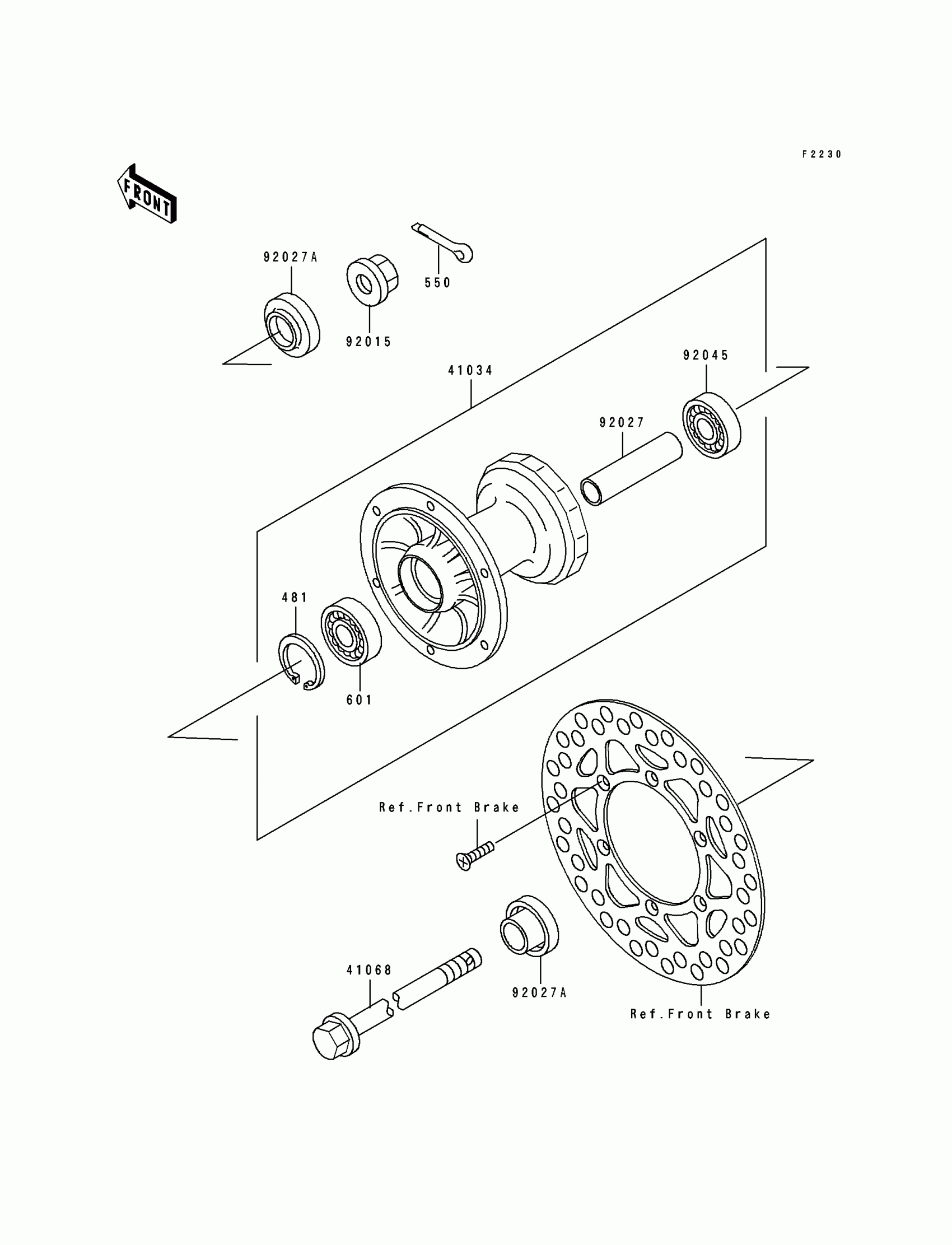 F2230

FRONT

92027A

550

92015

41034

92045

92027

481

601

Ref.Front Brake

41068

92027A

Ref.Front Brake