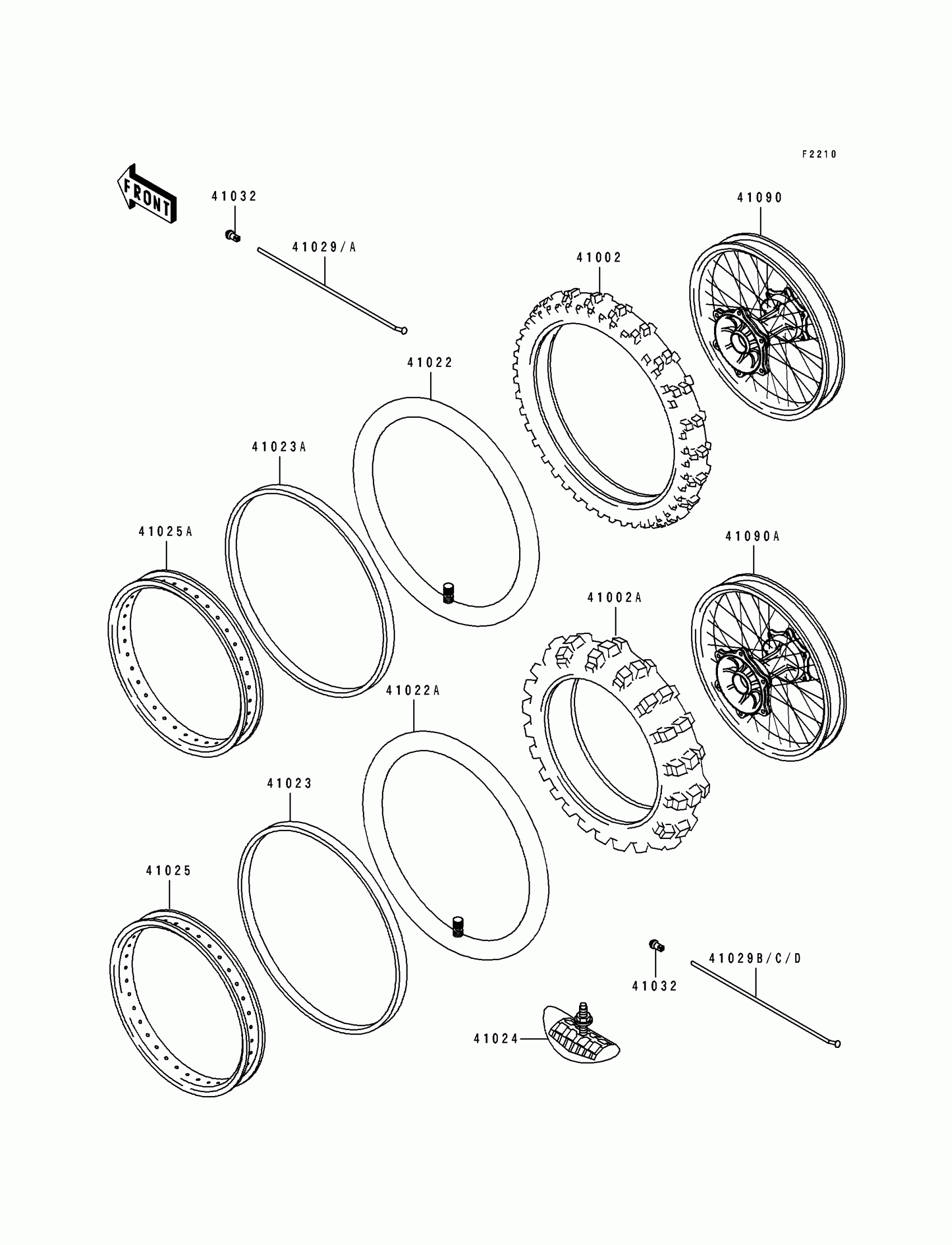 F2210

FRONT

41032

41029/A

41090

41002

41022

41023A

41025A

41090A

41002A

41022A

41023

41025

41029B/C/D

41032

41024