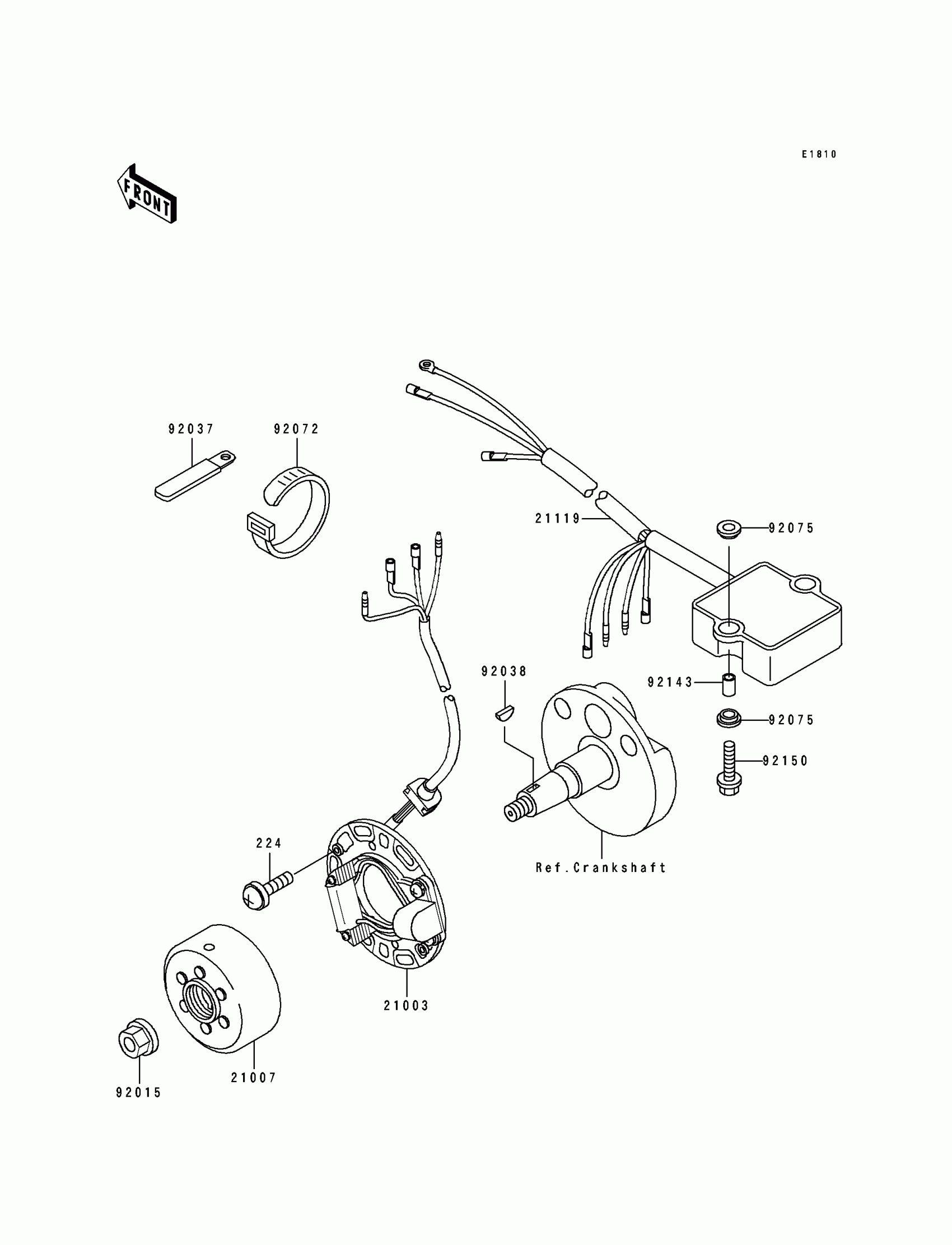 E1810

FRONT

92037

92072

21119

92075

92038

92143

92075

92150

224

Ref.Crankshaft

21003

21007

92015