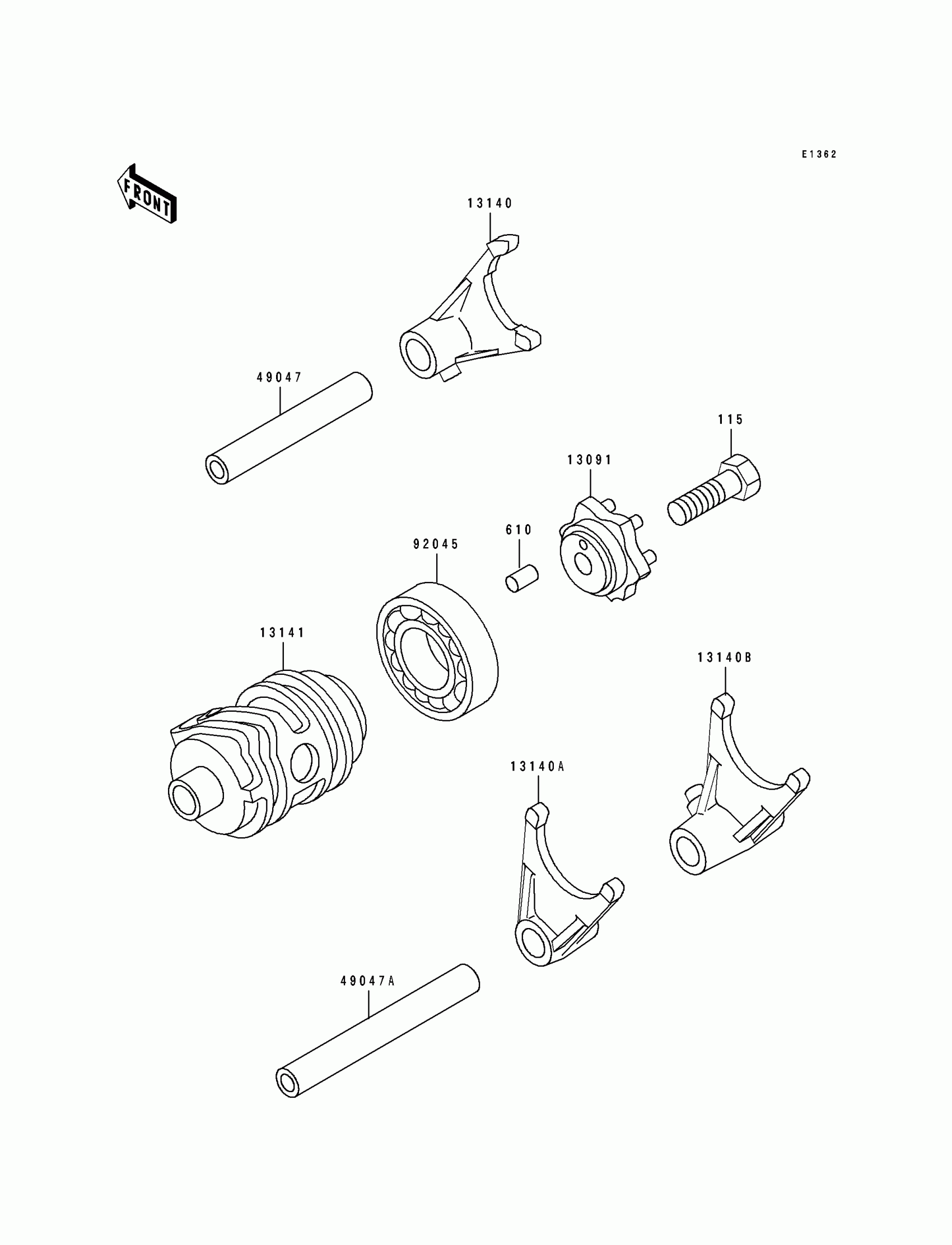 E1362

FRONT

13140

49047

115

13091

610

92045

13141

13140B

13140A

49047A