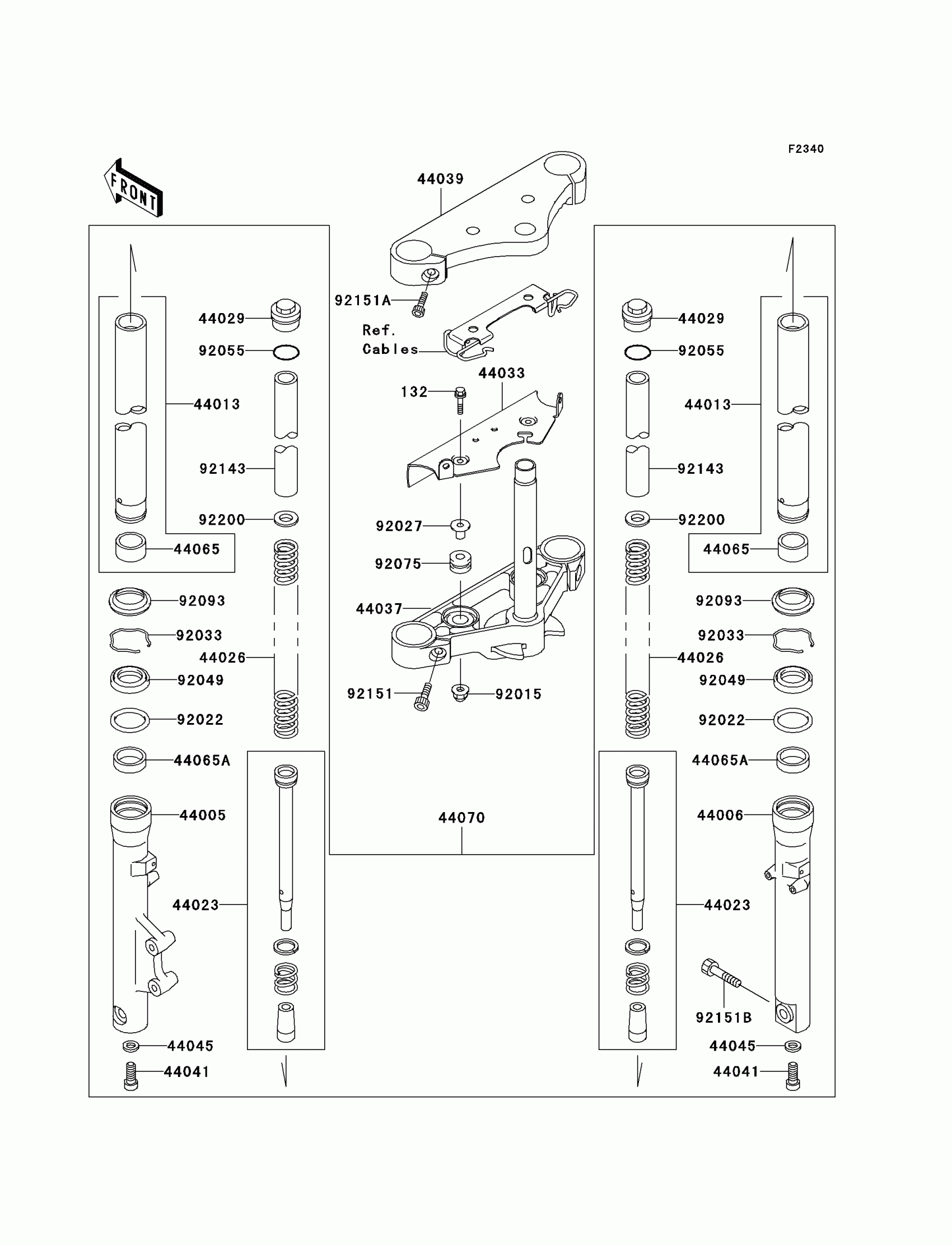 F2340

FRONT

44039

92151A

Ref.
Cables

44033

132

92027

92075

44037

92151

92015

44070

44029
92055
44013
92143
92200
44065
92093
92033
44026
92049
92022
44065A
44005
44023
44045
44041

44029
92055
44013
92143
92200
44065
92093
92033
44026
92049
92022
44065A
44006
44023
92151B
44045
44041