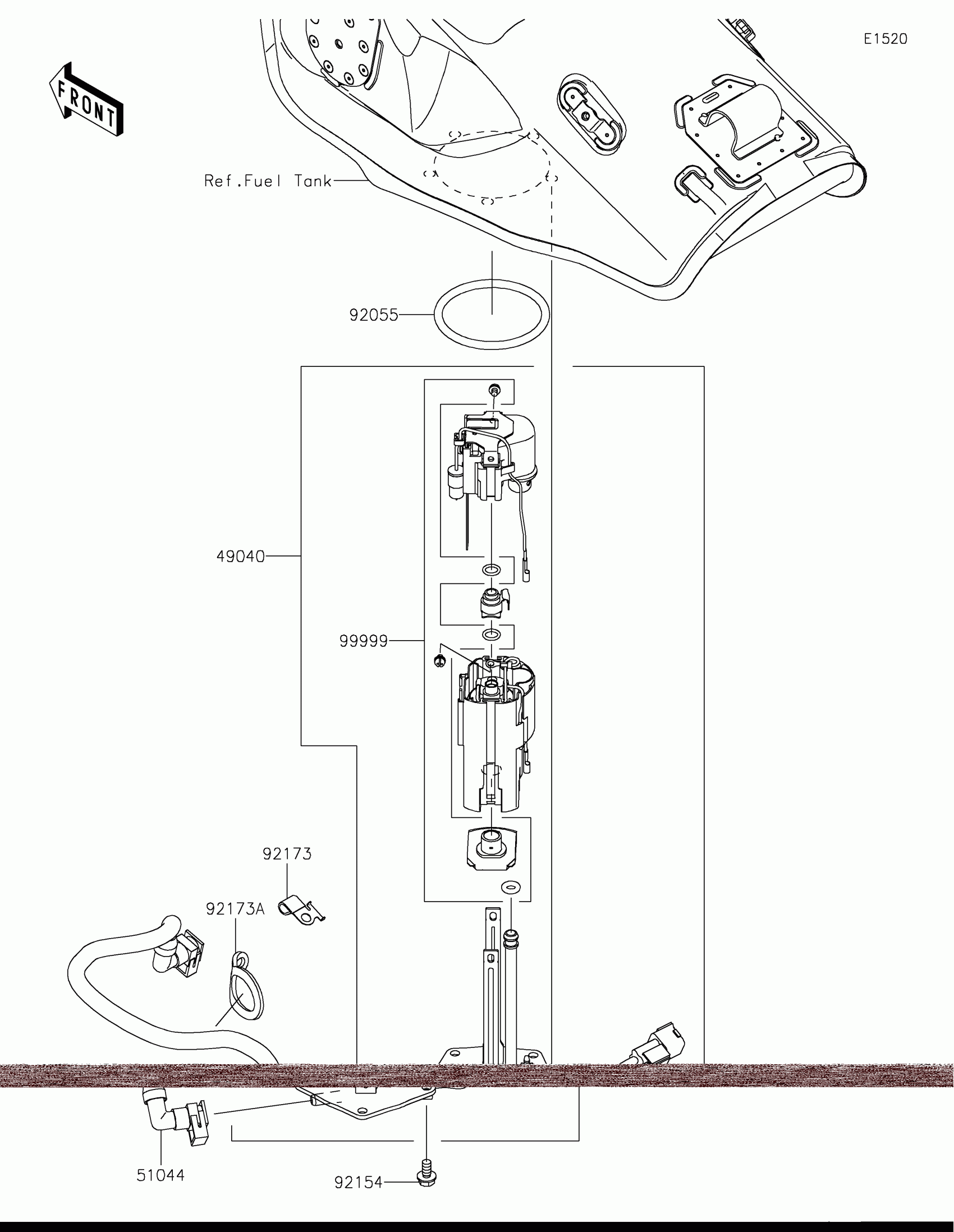 E1520

FRONT

Ref.Fuel Tank

92055

49040

99999

92173

92173A

51044

92154