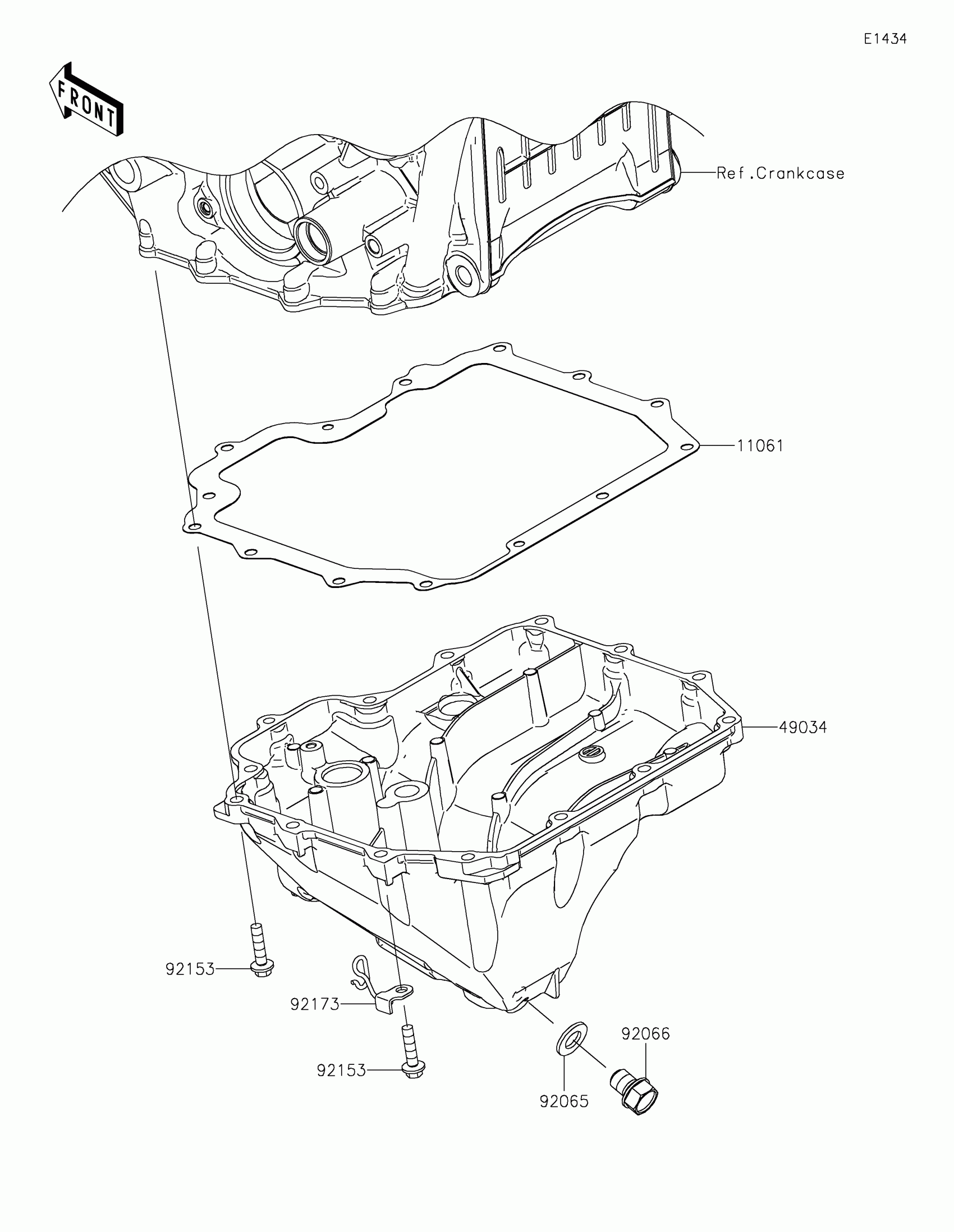 E1434

FRONT

Ref.Crankcase

11061

49034

92153

92173

92153

92066

92065