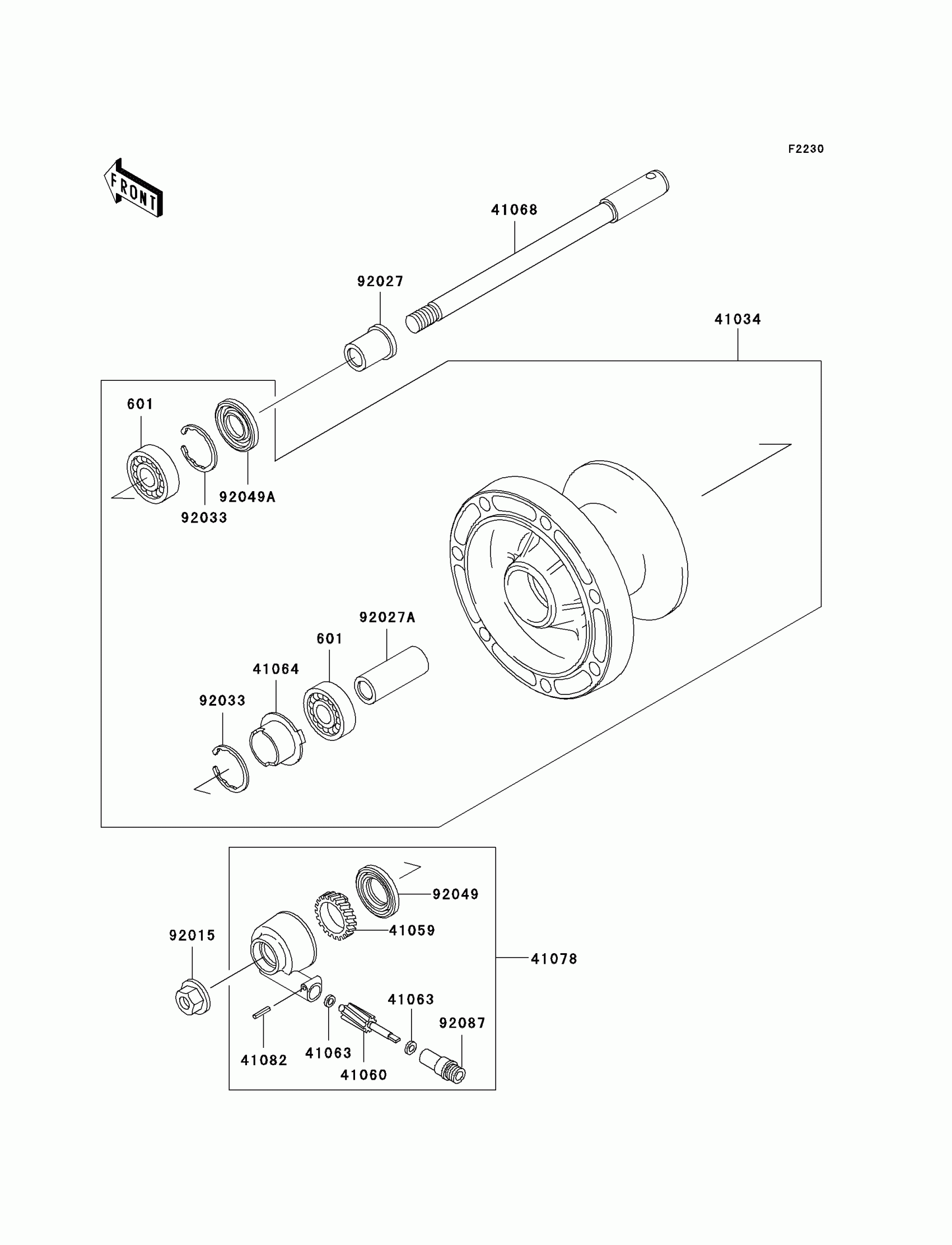 F2230

FRONT

41068

92027

41034

601

92049A

92033

92027A

601

41064

92033

92049

41059

92015

41078

41063

92087

41082

41063

41060