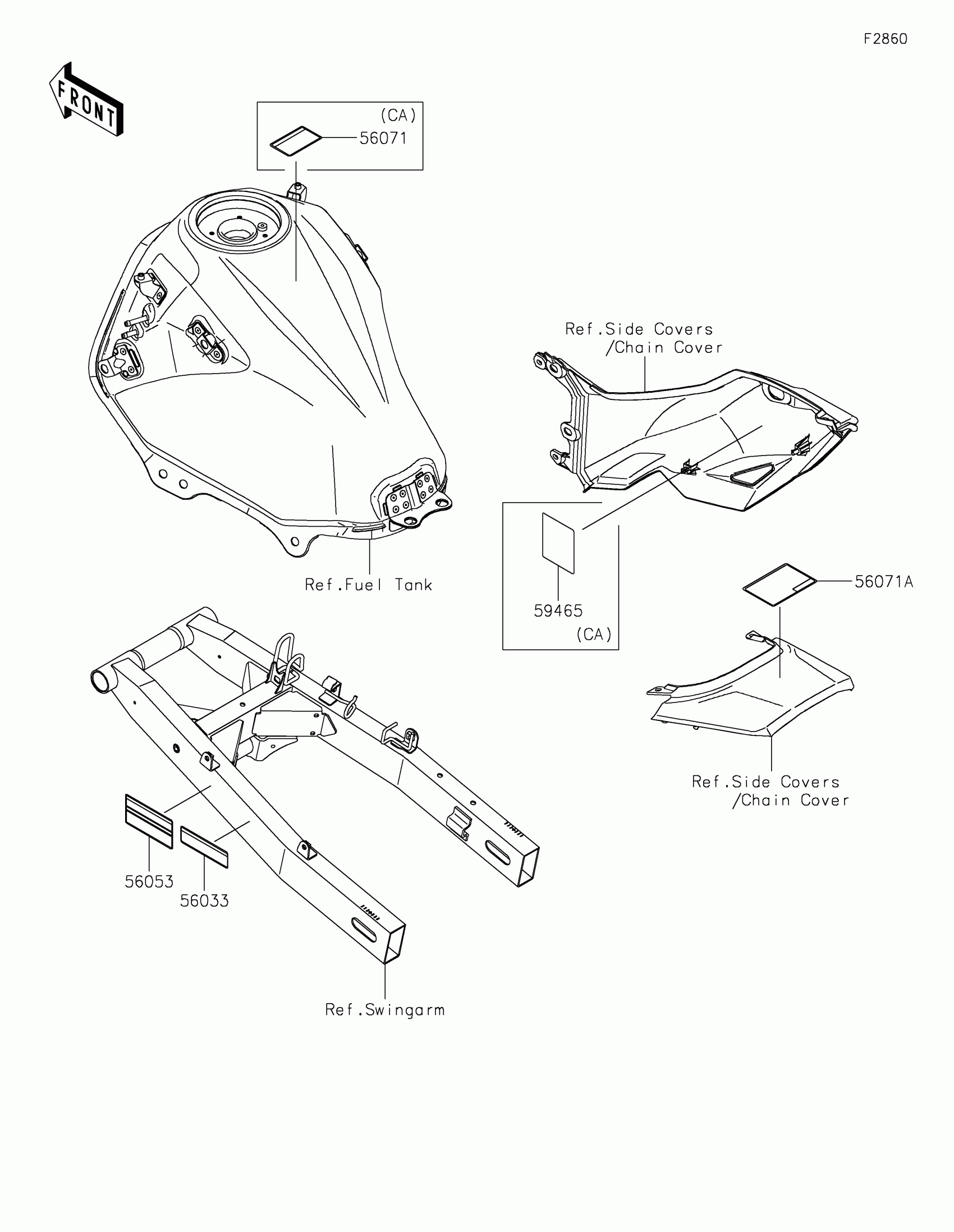 F2860

FRONT

(CA)
56071

Ref.Side Covers
/Chain Cover

Ref.Fuel Tank

59465
(CA)

56071A

Ref.Side Covers
/Chain Cover

56053
56033

Ref.Swingarm