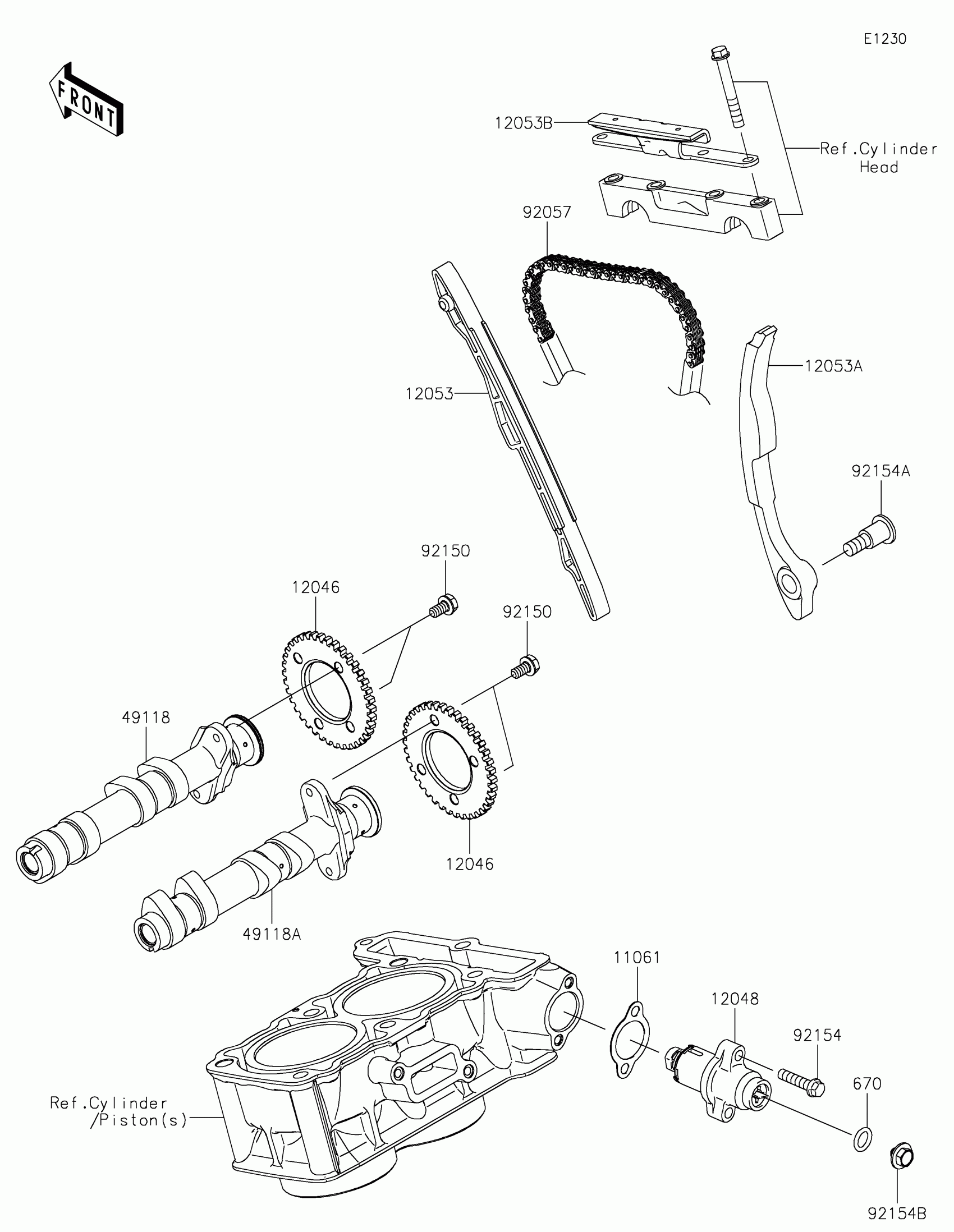 E1230

FRONT

12053B

Ref.Cylinder Head

92057

12053

12053A

92154A

92150

12046

92150

49118

12046

49118A

11061

12048

92154

670

Ref.Cylinder /Piston(s)

92154B