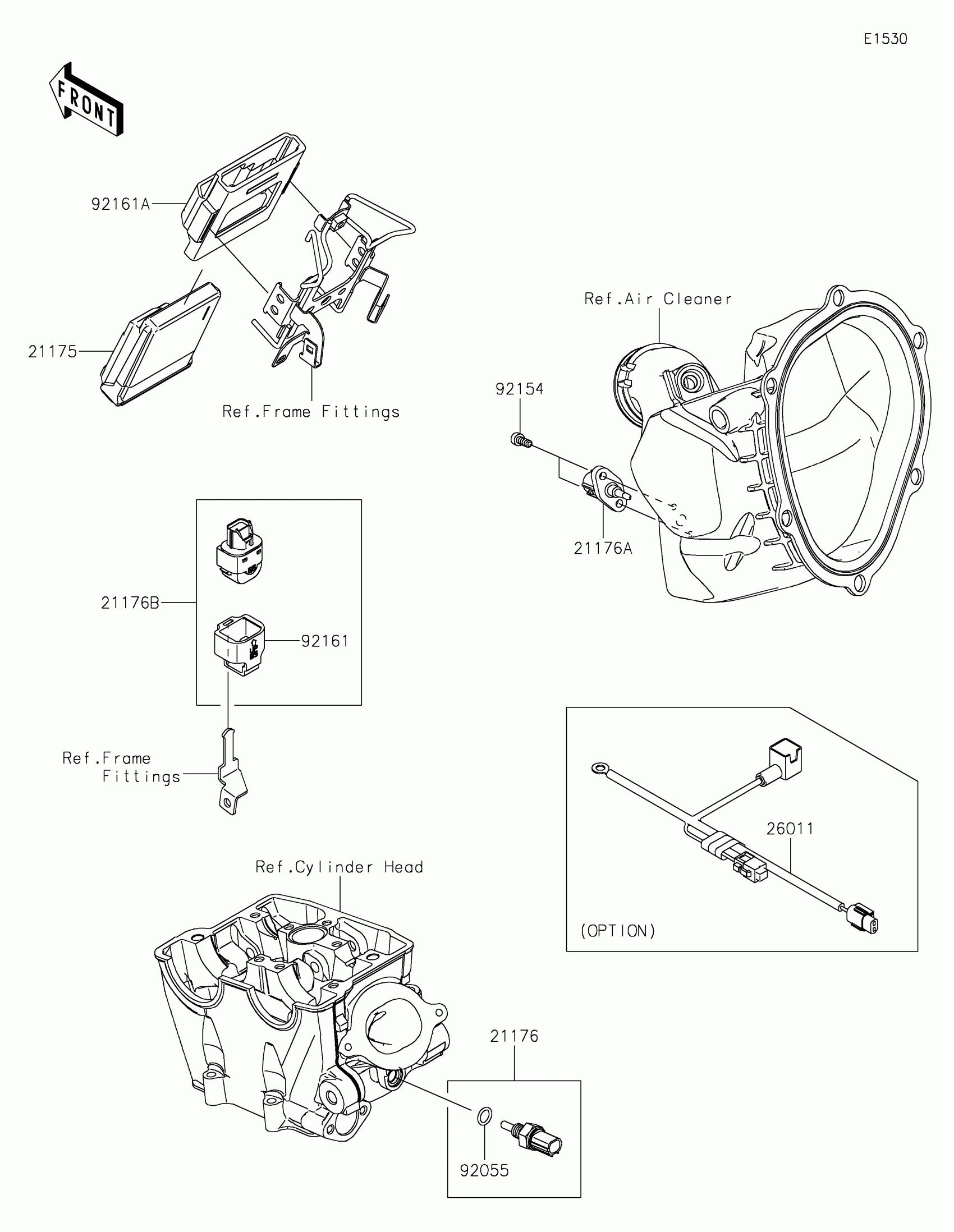 E1530

FRONT

92161A

21175

Ref.Frame Fittings

Ref.Air Cleaner

92154

21176A

21176B

92161

Ref.Frame Fittings

26011

(OPTION)

Ref.Cylinder Head

21176

92055