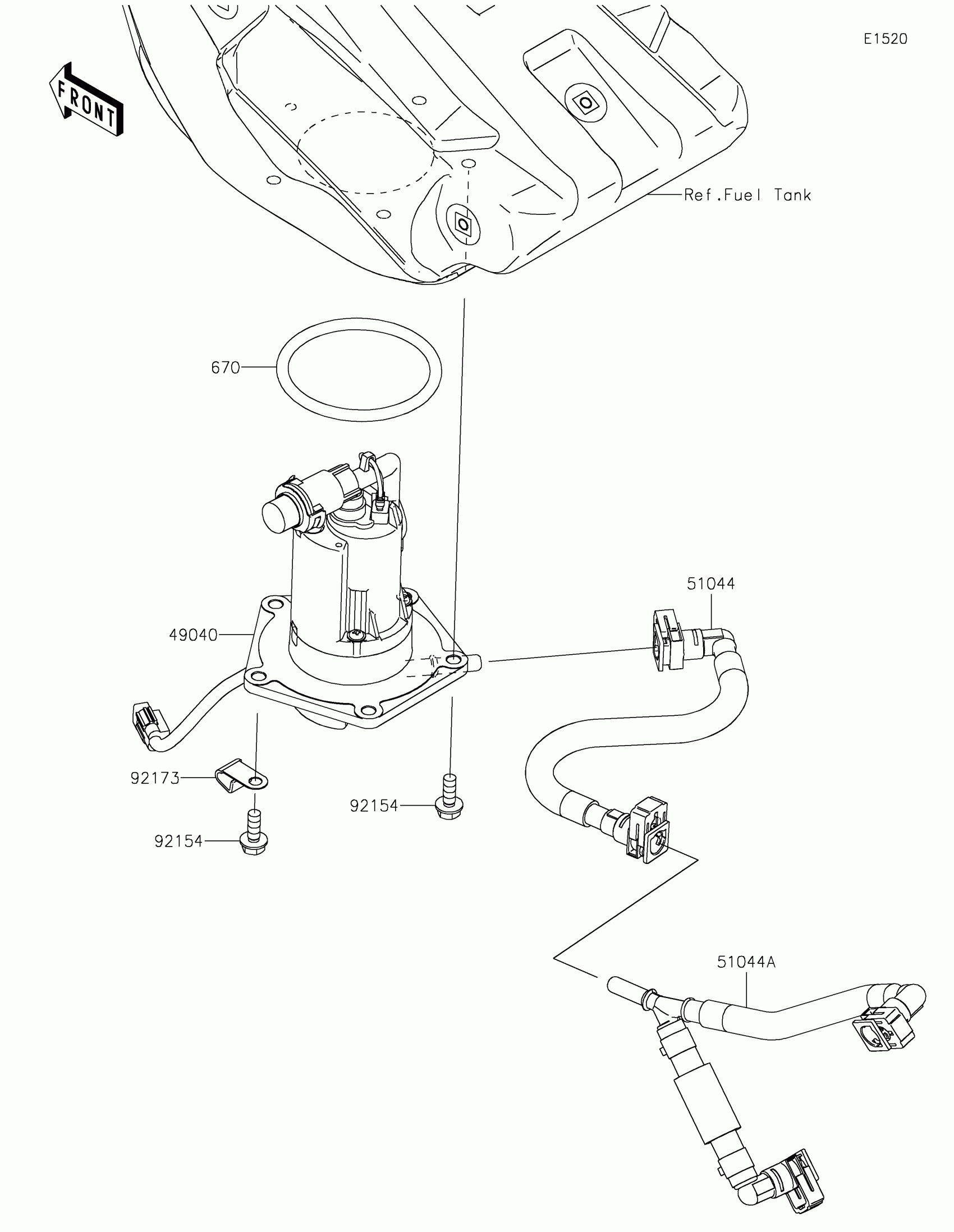 E1520

FRONT

Ref.Fuel Tank

670

51044

49040

92173

92154

92154

51044A