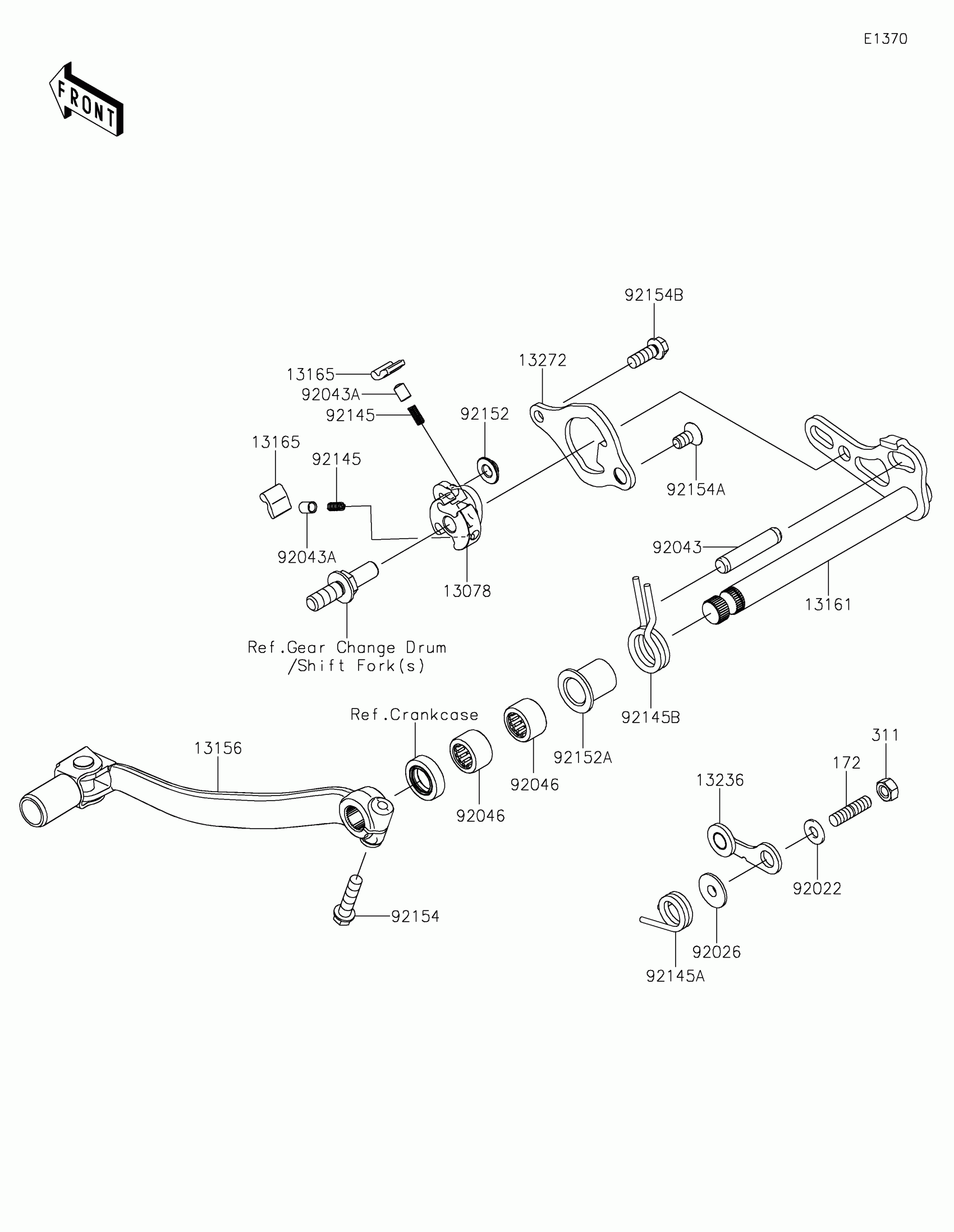 E1370

FRONT

92154B
13272
13165
92043A
92145
92152
13165
92145
92154A
92043A
13078
92043
13161
Ref.Gear Change Drum /Shift Fork(s)
92145B
Ref.Crankcase
92152A
13156
92046
92046
311
172
13236
92022
92154
92026
92145A