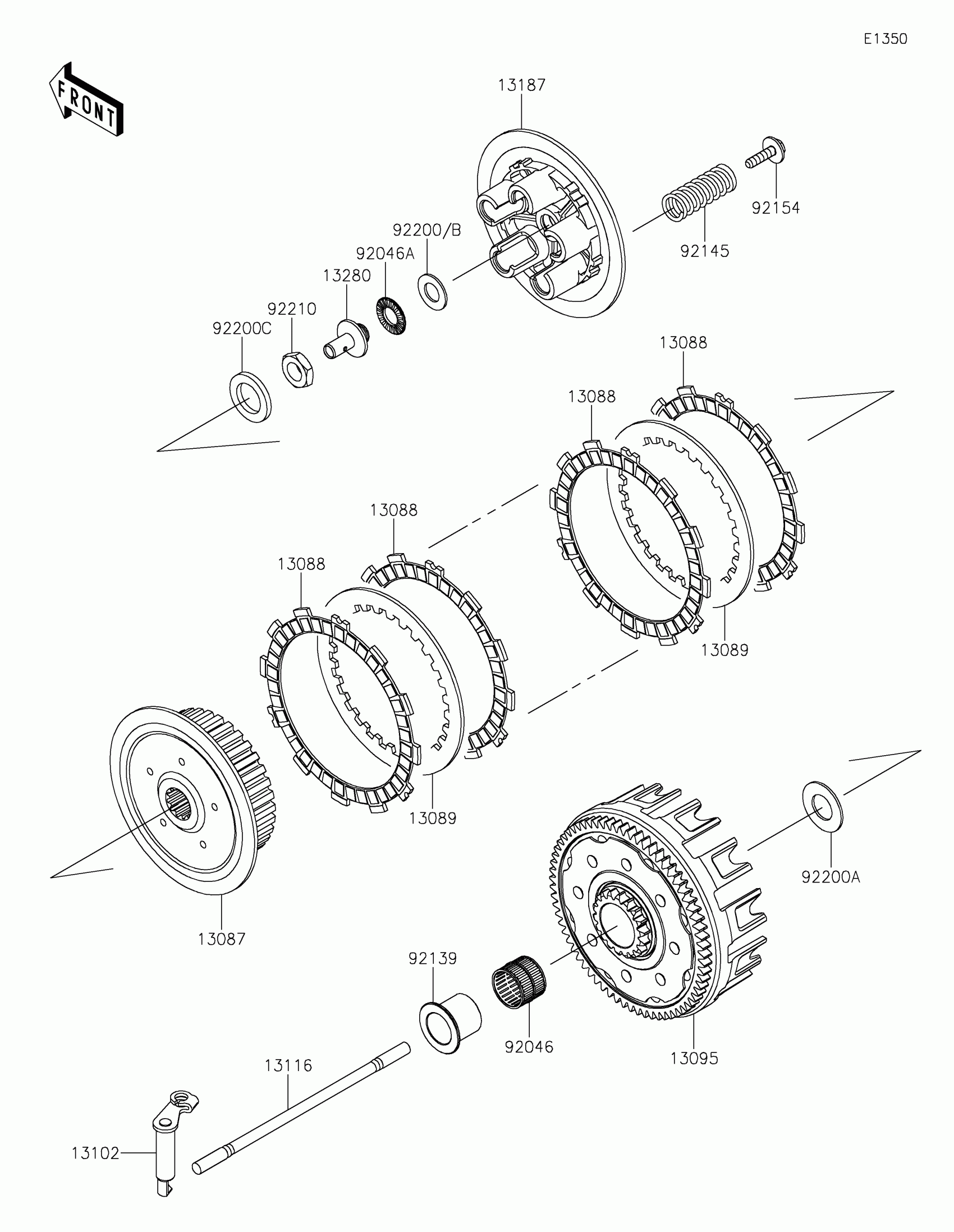 E1350

FRONT

13187

92154

92145

92200/B

92046A

13280

92210

92200C

13088

13088

13088

13088

13089

13089

92200A

13087

92139

92046

13095

13116

13102