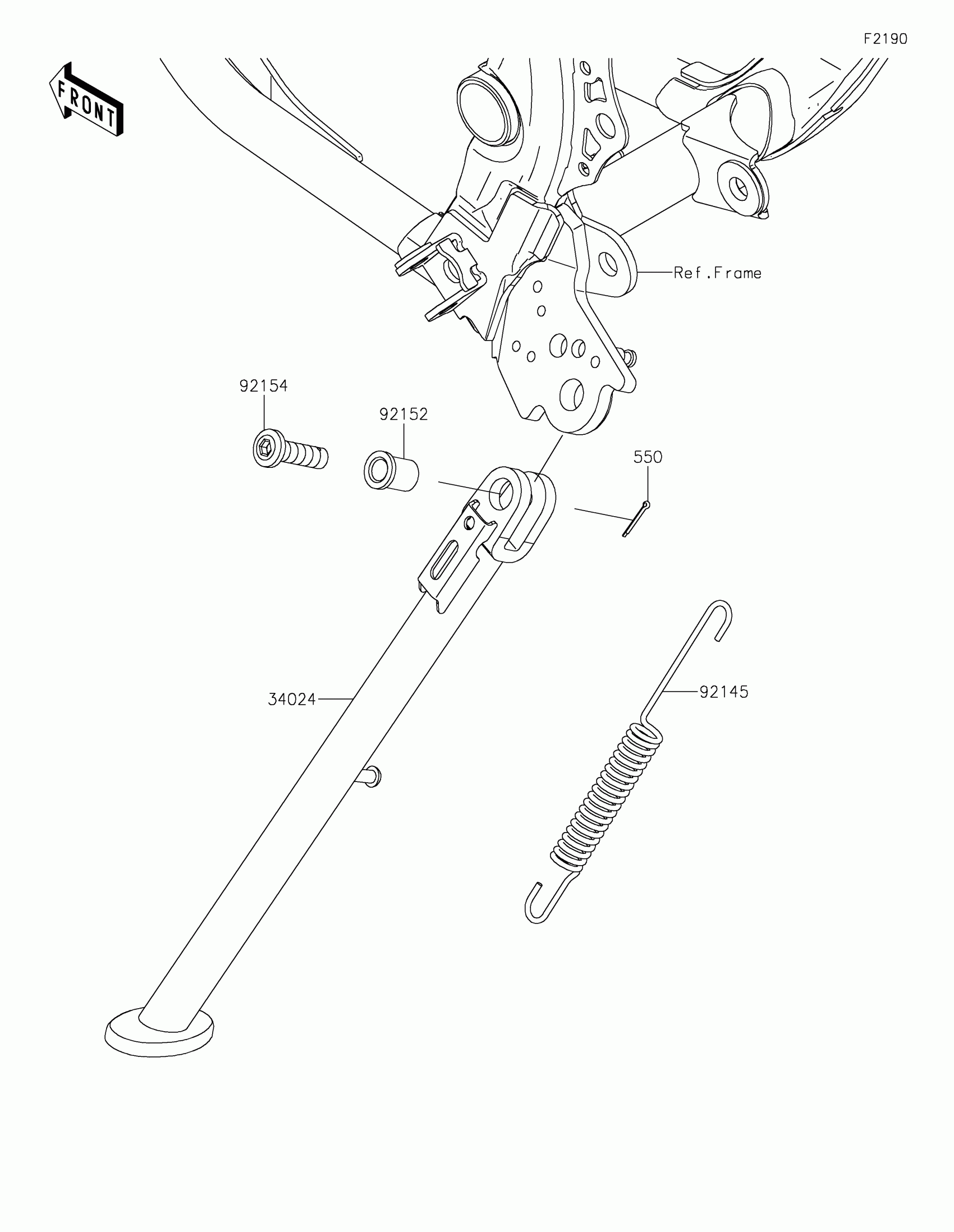 F2190

FRONT

Ref.Frame

92154

92152

550

34024

92145