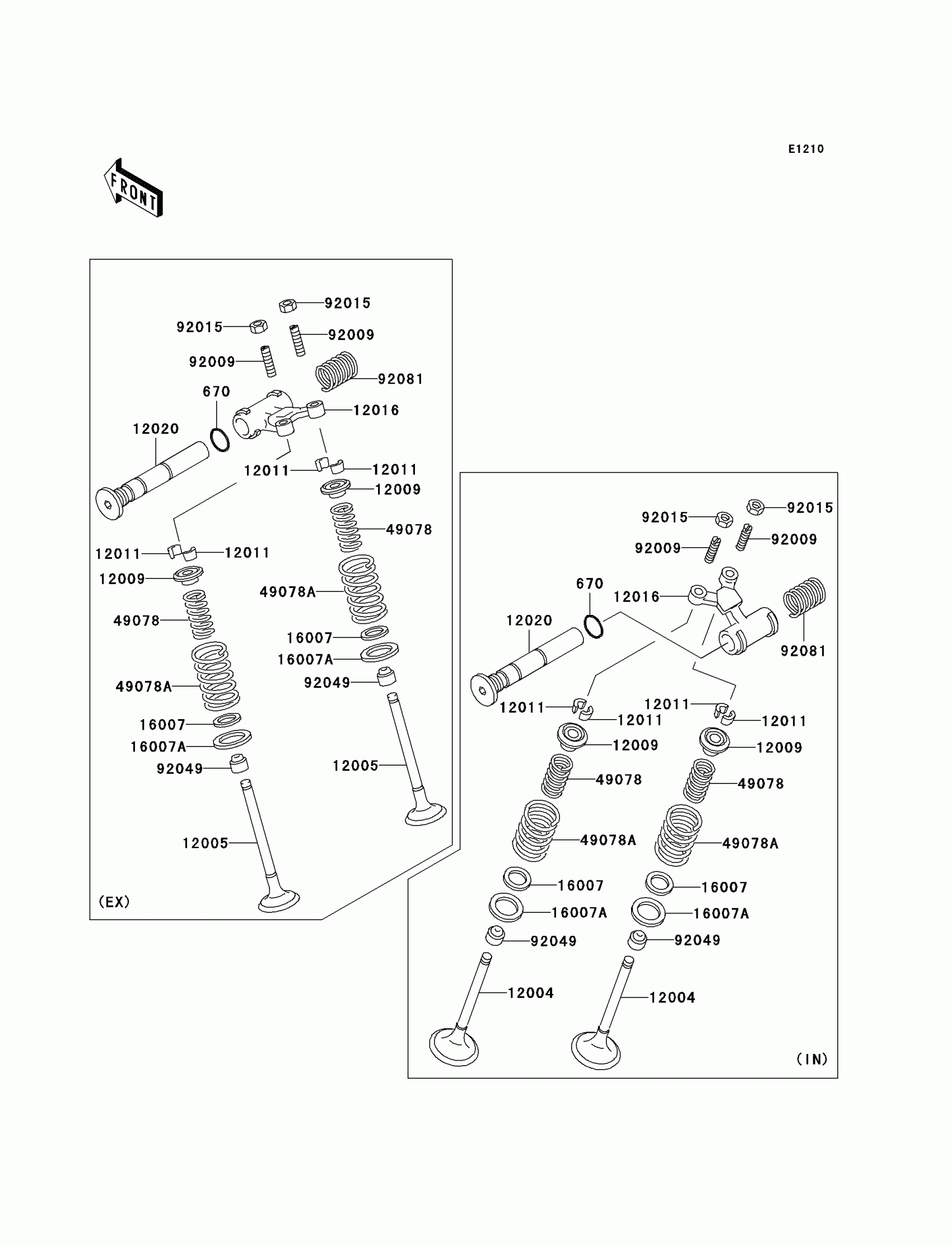 E1210

FRONT

92015
92015
92009
92009
92081
670
12016
12020
12011
12011
12009
49078
12011
12011
12009
49078A
49078
16007
16007A
92049
49078A
16007
16007A
92049
12005
12005
(EX)

92015
92015
92009
92009
670
12016
12020
92081
12011
12011
12011
12011
12009
12009
49078
49078
49078A
49078A
16007
16007
16007A
16007A
92049
92049
12004
12004
(IN)