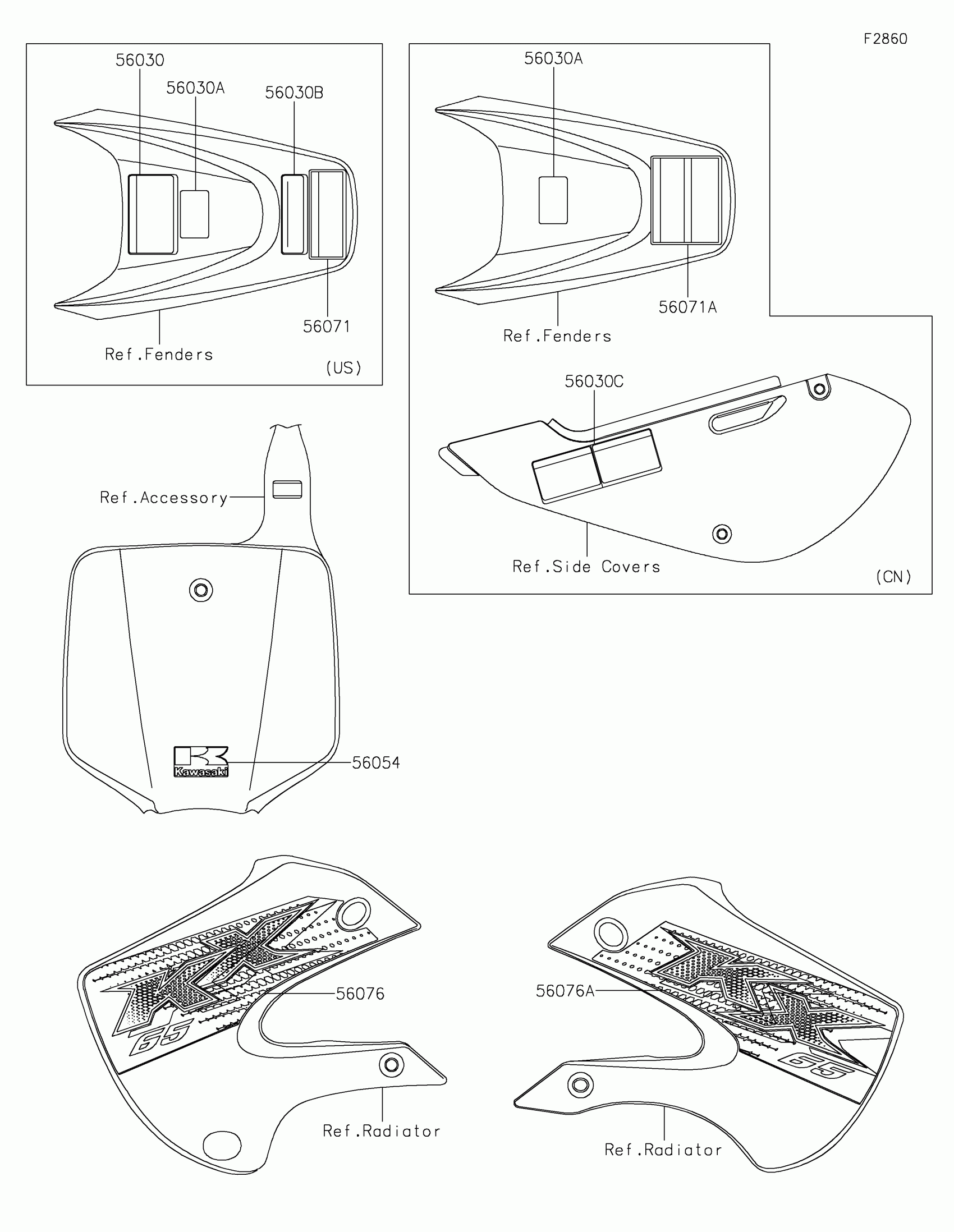 F2860

56030
56030A
56030B
56071
Ref.Fenders
(US)

56030A
56071A
Ref.Fenders
56030C
Ref.Side Covers
(CN)

Ref.Accessory
Kawasaki
56054

KX
65
56076
Ref.Radiator

56076A
KX
65
Ref.Radiator